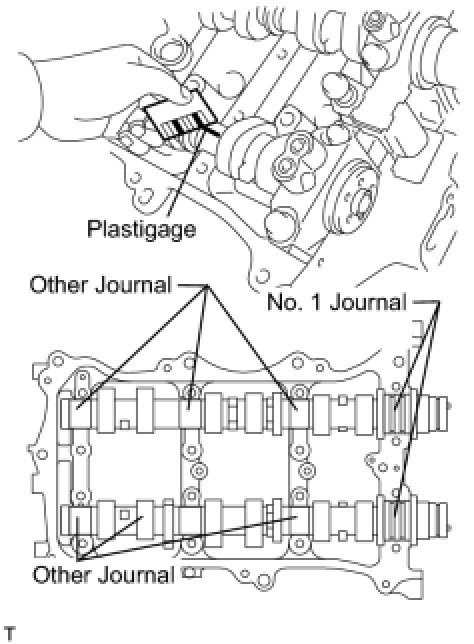 Plastigage

Other Journal

No. 1 Journal

Other Journal

T