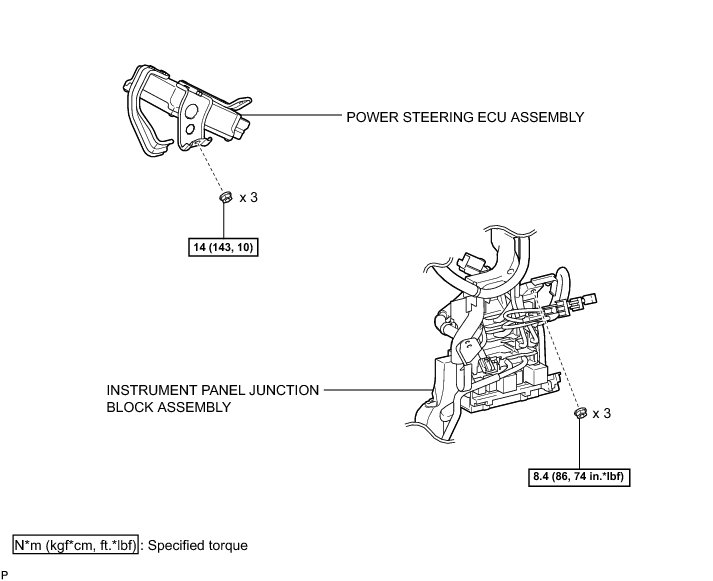 POWER STEERING ECU ASSEMBLY

x 3

14 (143, 10)

INSTRUMENT PANEL JUNCTION BLOCK ASSEMBLY

x 3

8.4 (86, 74 in.*lbf)

N*m (kgf*cm, ft.*lbf) : Specified torque

P