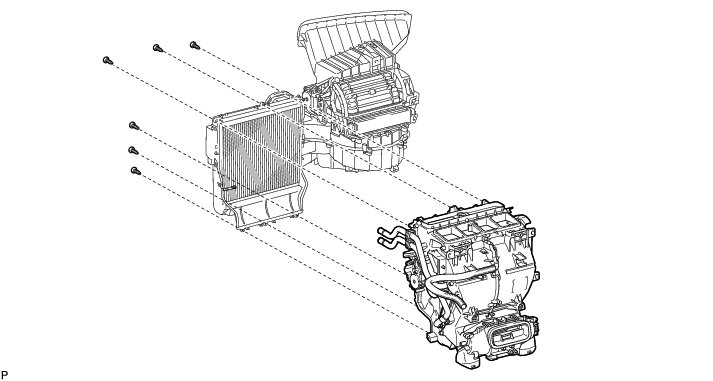 P