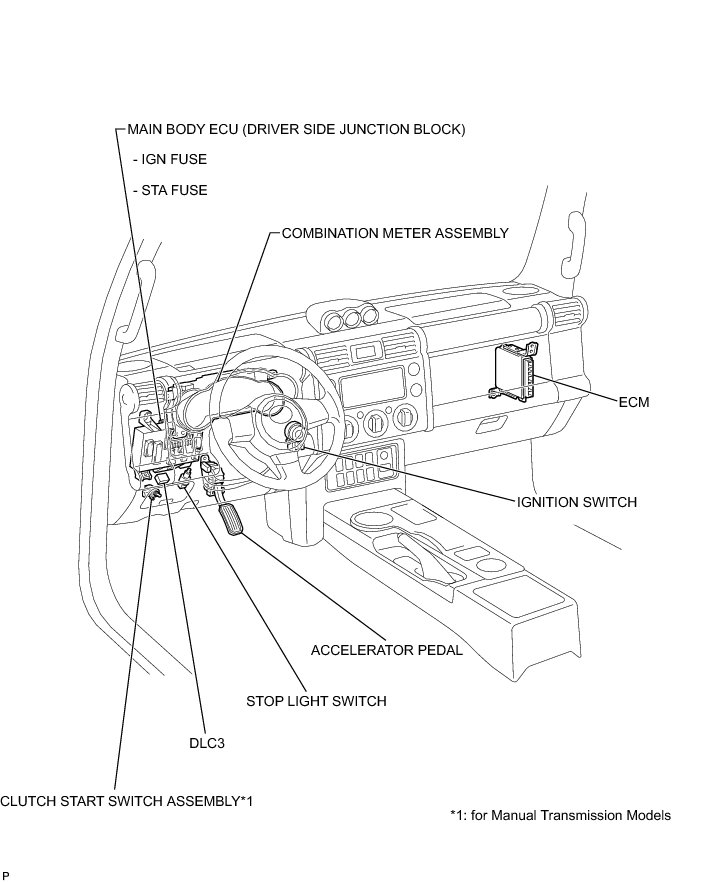 MAIN BODY ECU (DRIVER SIDE JUNCTION BLOCK)
- IGN FUSE
- STA FUSE

COMBINATION METER ASSEMBLY

ECM

IGNITION SWITCH

ACCELERATOR PEDAL

STOP LIGHT SWITCH

DLC3

CLUTCH START SWITCH ASSEMBLY*1

*1: for Manual Transmission Models

P