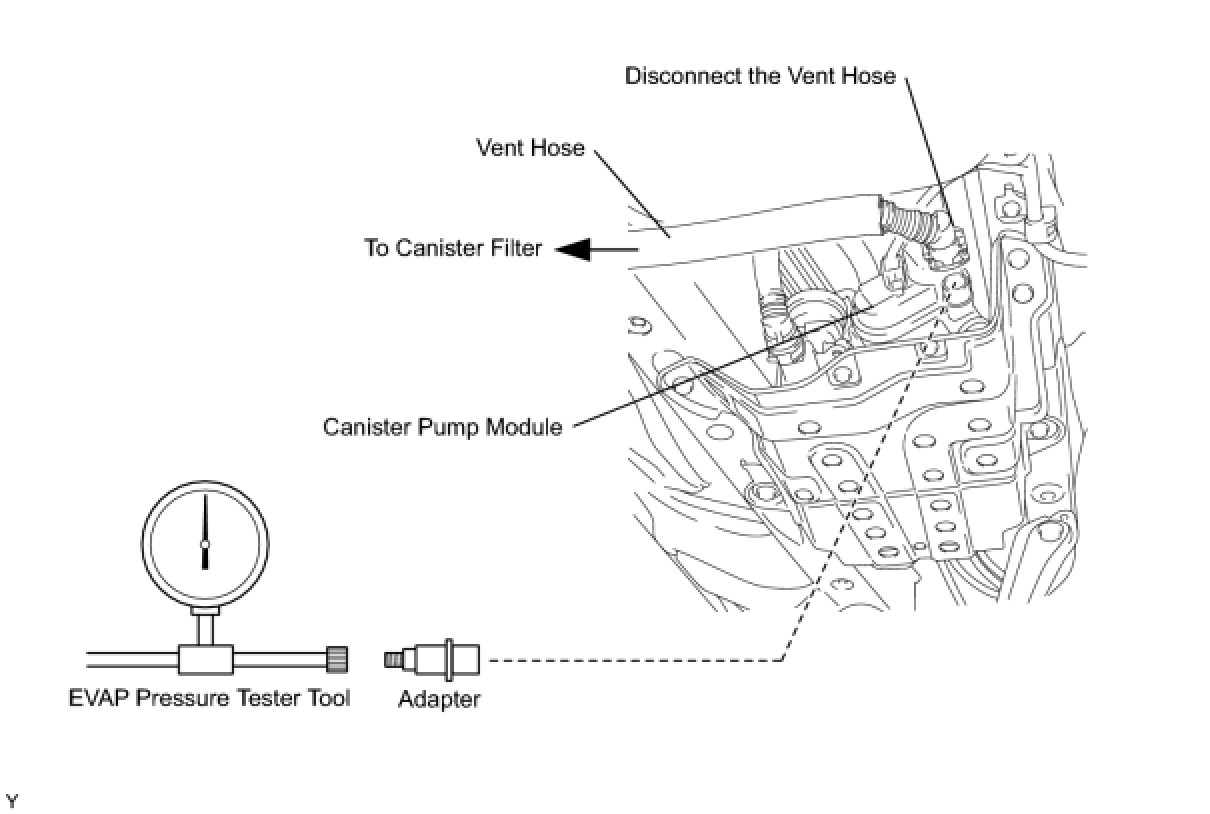 Disconnect the Vent Hose

Vent Hose

To Canister Filter

Canister Pump Module

EVAP Pressure Tester Tool

Adapter

Y