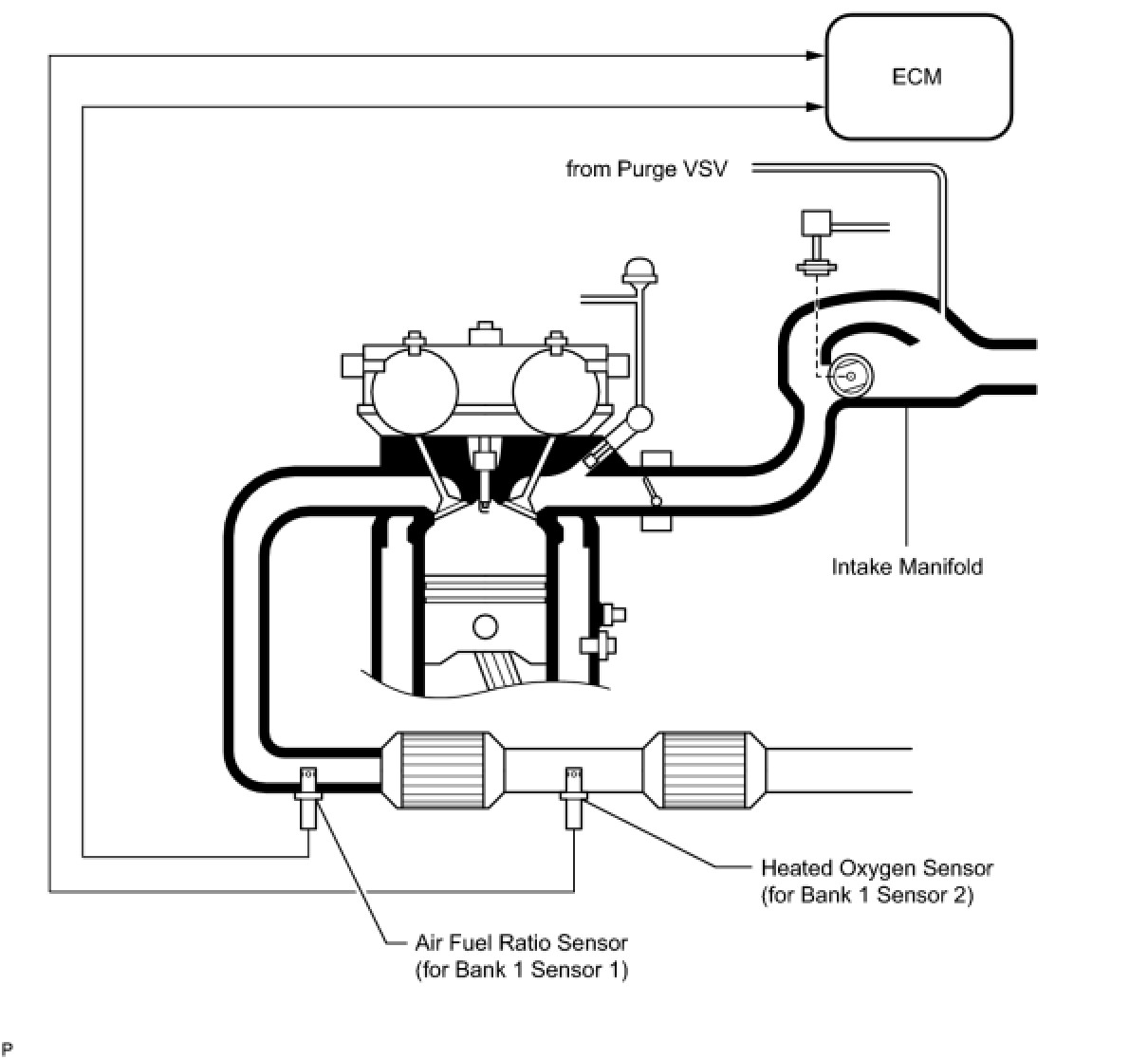 ECM

from Purge VSV

Intake Manifold

Heated Oxygen Sensor
(for Bank 1 Sensor 2)

Air Fuel Ratio Sensor
(for Bank 1 Sensor 1)

P