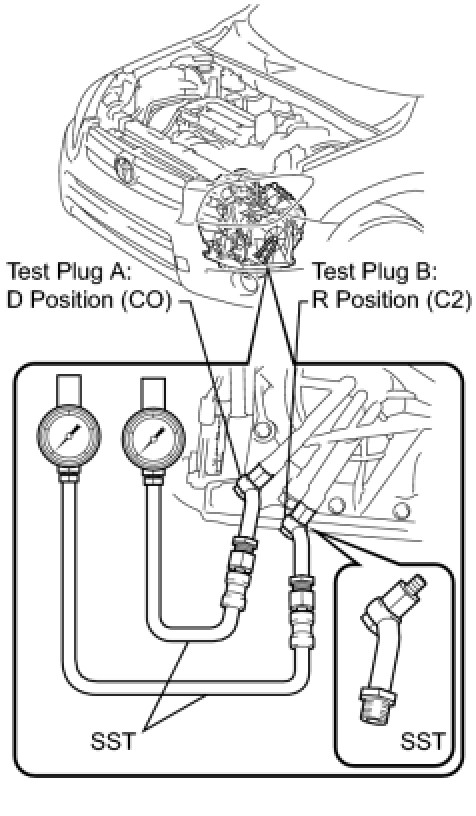 Test Plug A:
D Position (CO)

Test Plug B:
R Position (C2)

SST

SST