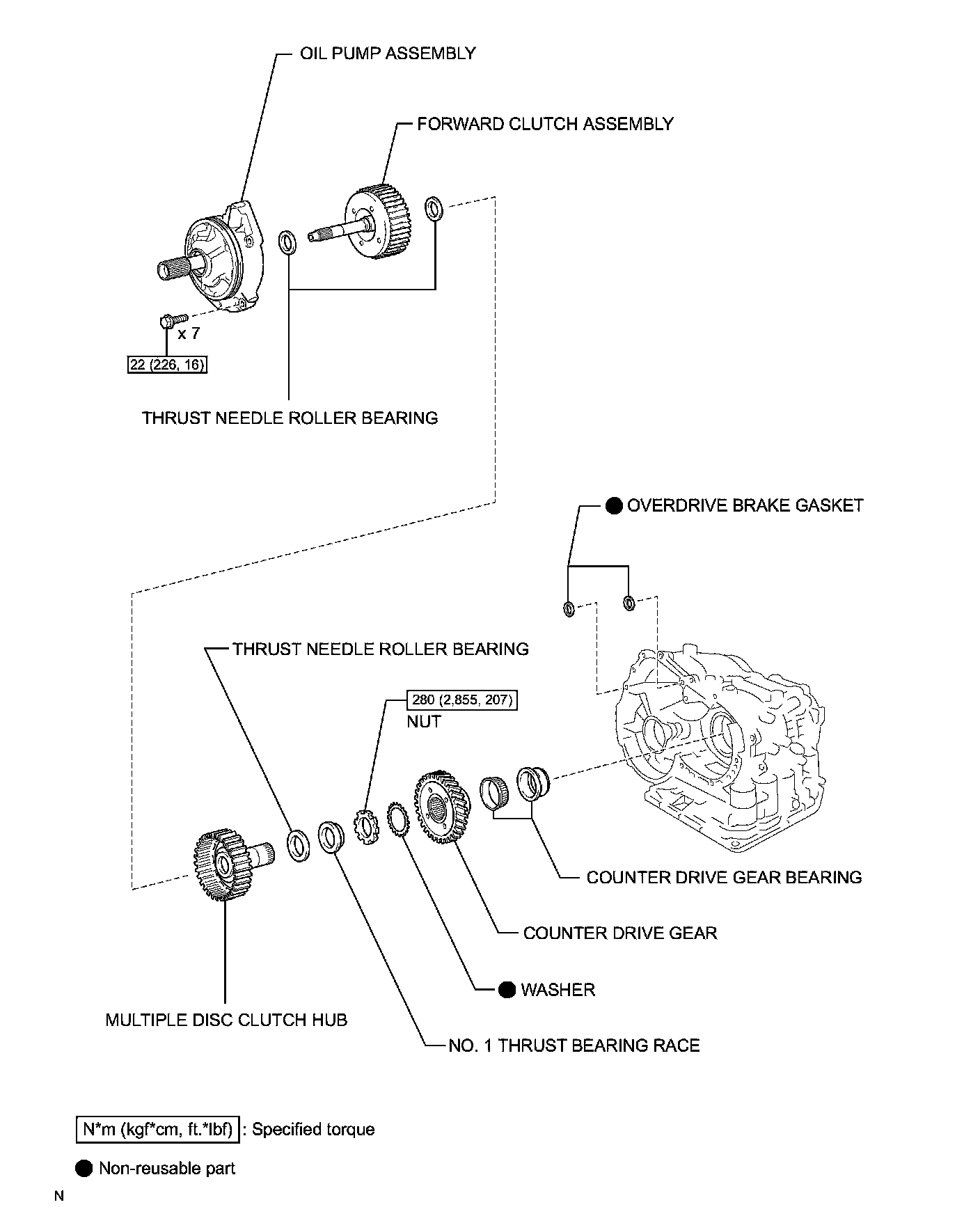 OIL PUMP ASSEMBLY

FORWARD CLUTCH ASSEMBLY

x 7

22 (226, 16)

THRUST NEEDLE ROLLER BEARING

● OVERDRIVE BRAKE GASKET

THRUST NEEDLE ROLLER BEARING

280 (2,855, 207)

NUT

COUNTER DRIVE GEAR BEARING

COUNTER DRIVE GEAR

● WASHER

MULTIPLE DISC CLUTCH HUB

NO. 1 THRUST BEARING RACE

N*m (kgf*cm, ft.*lbf) : Specified torque

● Non-reusable part

N