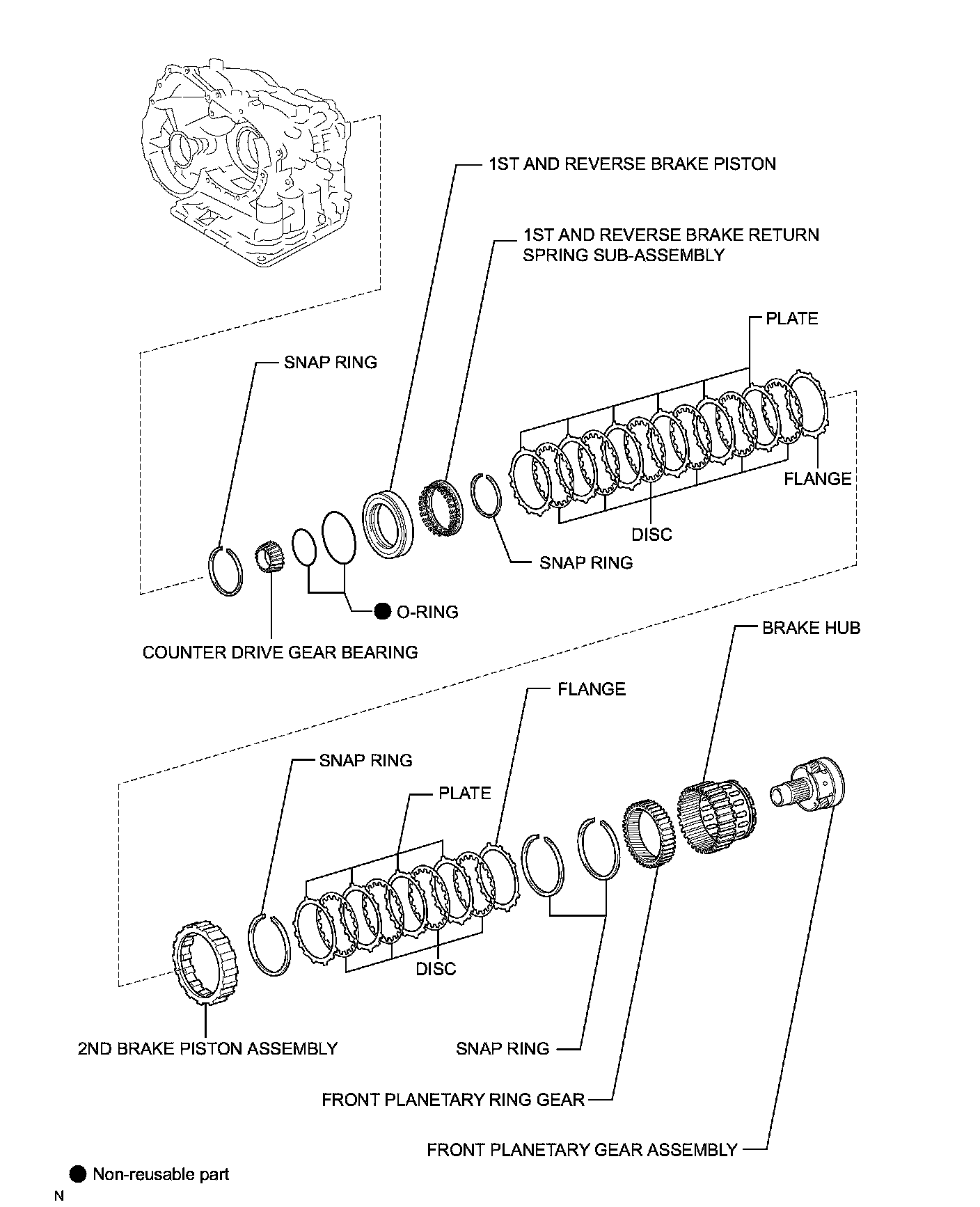 1ST AND REVERSE BRAKE PISTON

1ST AND REVERSE BRAKE RETURN SPRING SUB-ASSEMBLY

PLATE

SNAP RING

FLANGE

DISC

SNAP RING

● O-RING

COUNTER DRIVE GEAR BEARING

BRAKE HUB

FLANGE

SNAP RING

PLATE

DISC

2ND BRAKE PISTON ASSEMBLY

SNAP RING

FRONT PLANETARY RING GEAR

FRONT PLANETARY GEAR ASSEMBLY

● Non-reusable part

N