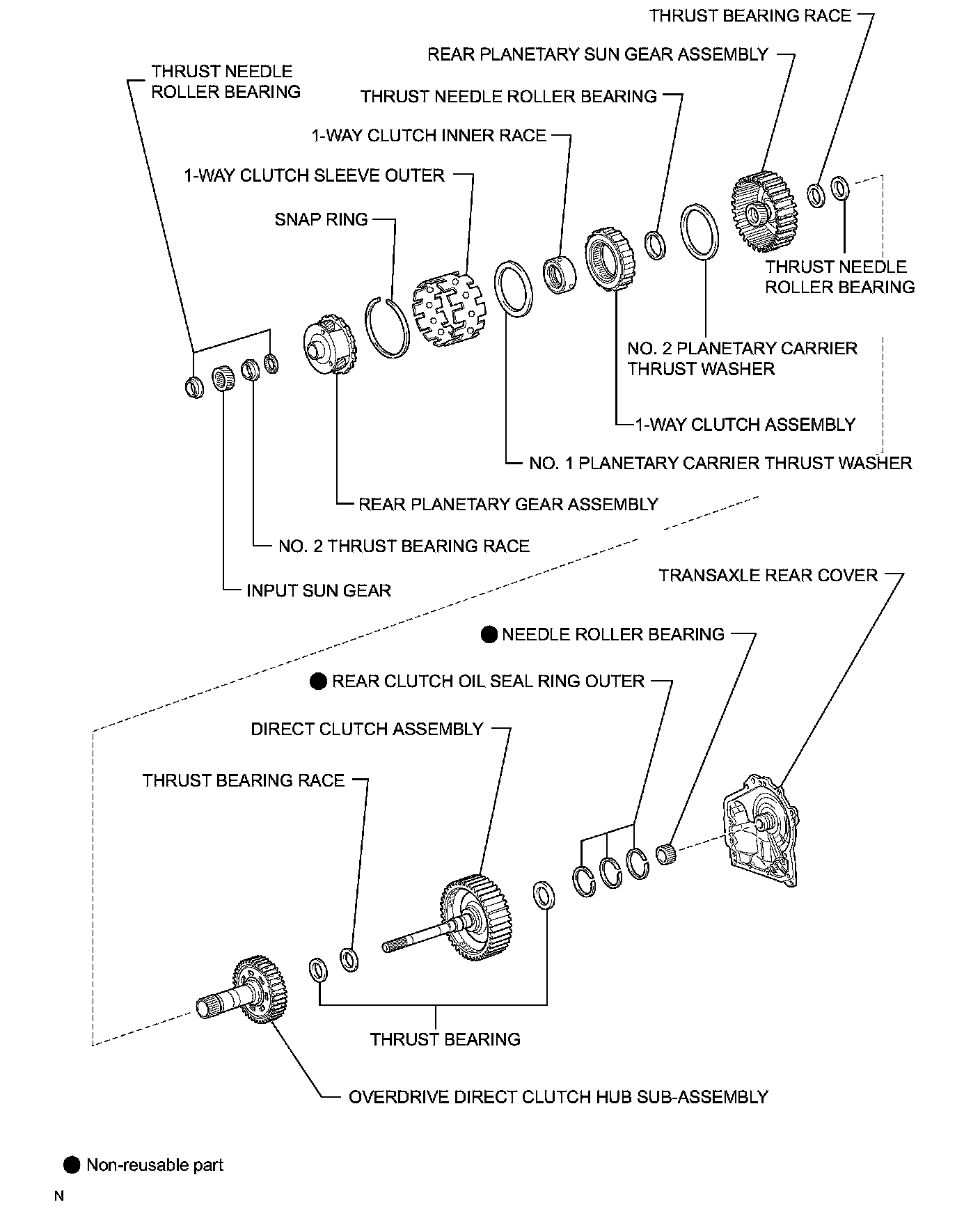 THRUST BEARING RACE

REAR PLANETARY SUN GEAR ASSEMBLY

THRUST NEEDLE ROLLER BEARING

THRUST NEEDLE ROLLER BEARING

1-WAY CLUTCH INNER RACE

1-WAY CLUTCH SLEEVE OUTER

SNAP RING

THRUST NEEDLE ROLLER BEARING

NO. 2 PLANETARY CARRIER THRUST WASHER

1-WAY CLUTCH ASSEMBLY

NO. 1 PLANETARY CARRIER THRUST WASHER

REAR PLANETARY GEAR ASSEMBLY

NO. 2 THRUST BEARING RACE

INPUT SUN GEAR

TRANSAXLE REAR COVER

● NEEDLE ROLLER BEARING

● REAR CLUTCH OIL SEAL RING OUTER

DIRECT CLUTCH ASSEMBLY

THRUST BEARING RACE

THRUST BEARING

OVERDRIVE DIRECT CLUTCH HUB SUB-ASSEMBLY

● Non-reusable part

N