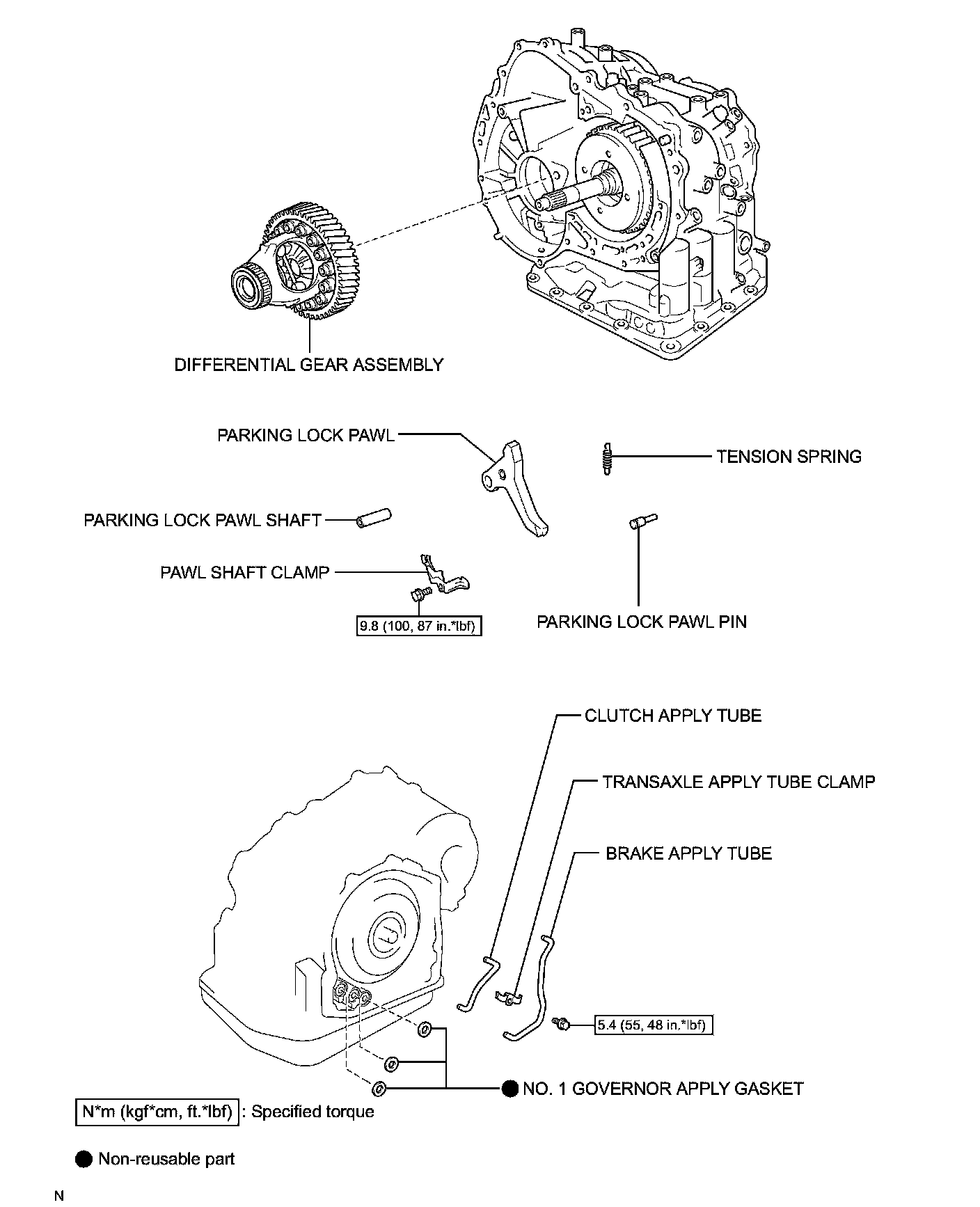 DIFFERENTIAL GEAR ASSEMBLY

PARKING LOCK PAWL

TENSION SPRING

PARKING LOCK PAWL SHAFT

PAWL SHAFT CLAMP

9.8 (100, 87 in.*lbf)

PARKING LOCK PAWL PIN

CLUTCH APPLY TUBE

TRANSAXLE APPLY TUBE CLAMP

BRAKE APPLY TUBE

5.4 (55, 48 in.*lbf)

● NO. 1 GOVERNOR APPLY GASKET

N*m (kgf*cm, ft.*lbf) : Specified torque

● Non-reusable part

N