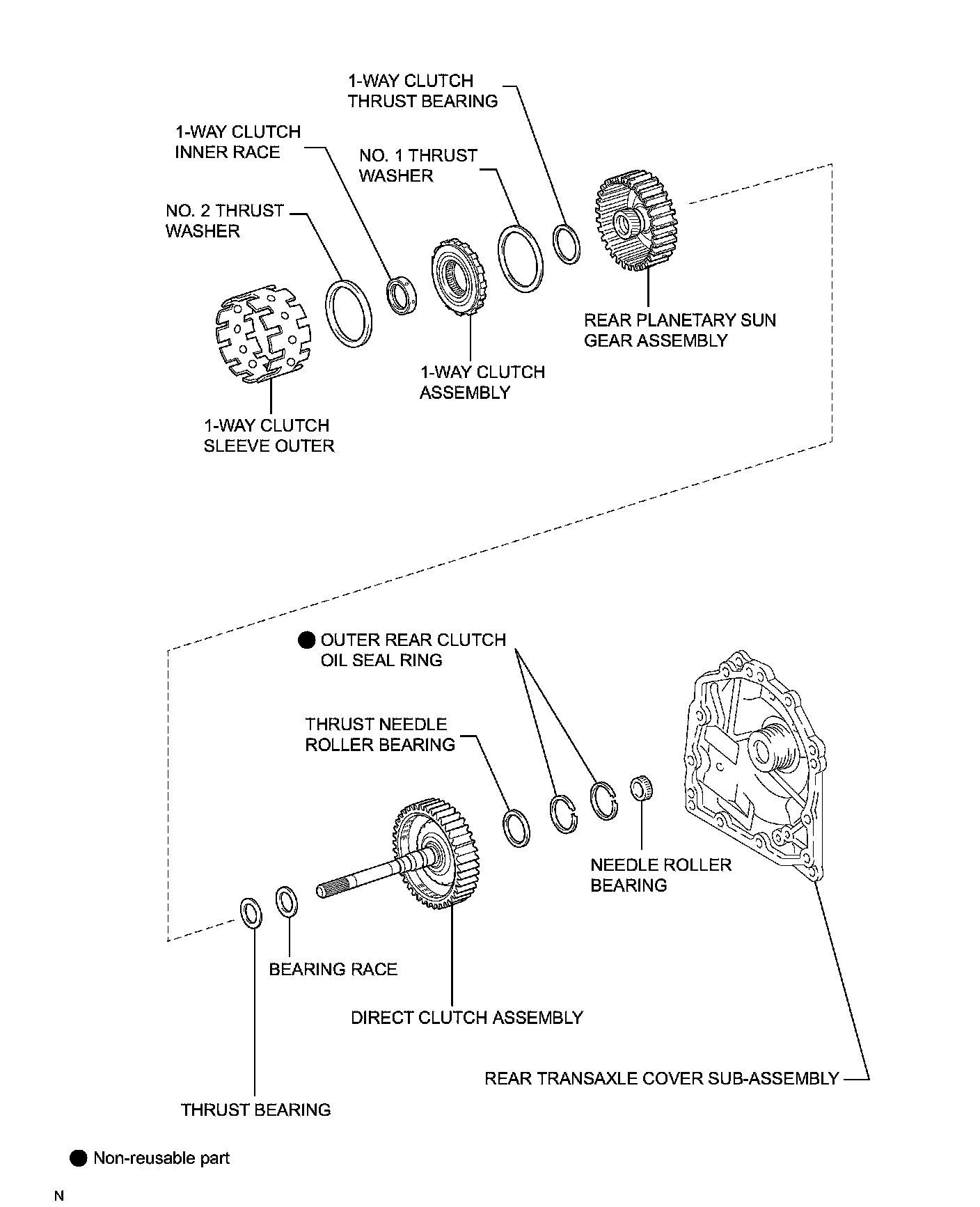 1-WAY CLUTCH THRUST BEARING

1-WAY CLUTCH INNER RACE

NO. 1 THRUST WASHER

NO. 2 THRUST WASHER

REAR PLANETARY SUN GEAR ASSEMBLY

1-WAY CLUTCH ASSEMBLY

1-WAY CLUTCH SLEEVE OUTER

● OUTER REAR CLUTCH OIL SEAL RING

THRUST NEEDLE ROLLER BEARING

NEEDLE ROLLER BEARING

BEARING RACE

DIRECT CLUTCH ASSEMBLY

REAR TRANSAXLE COVER SUB-ASSEMBLY

THRUST BEARING

● Non-reusable part

N