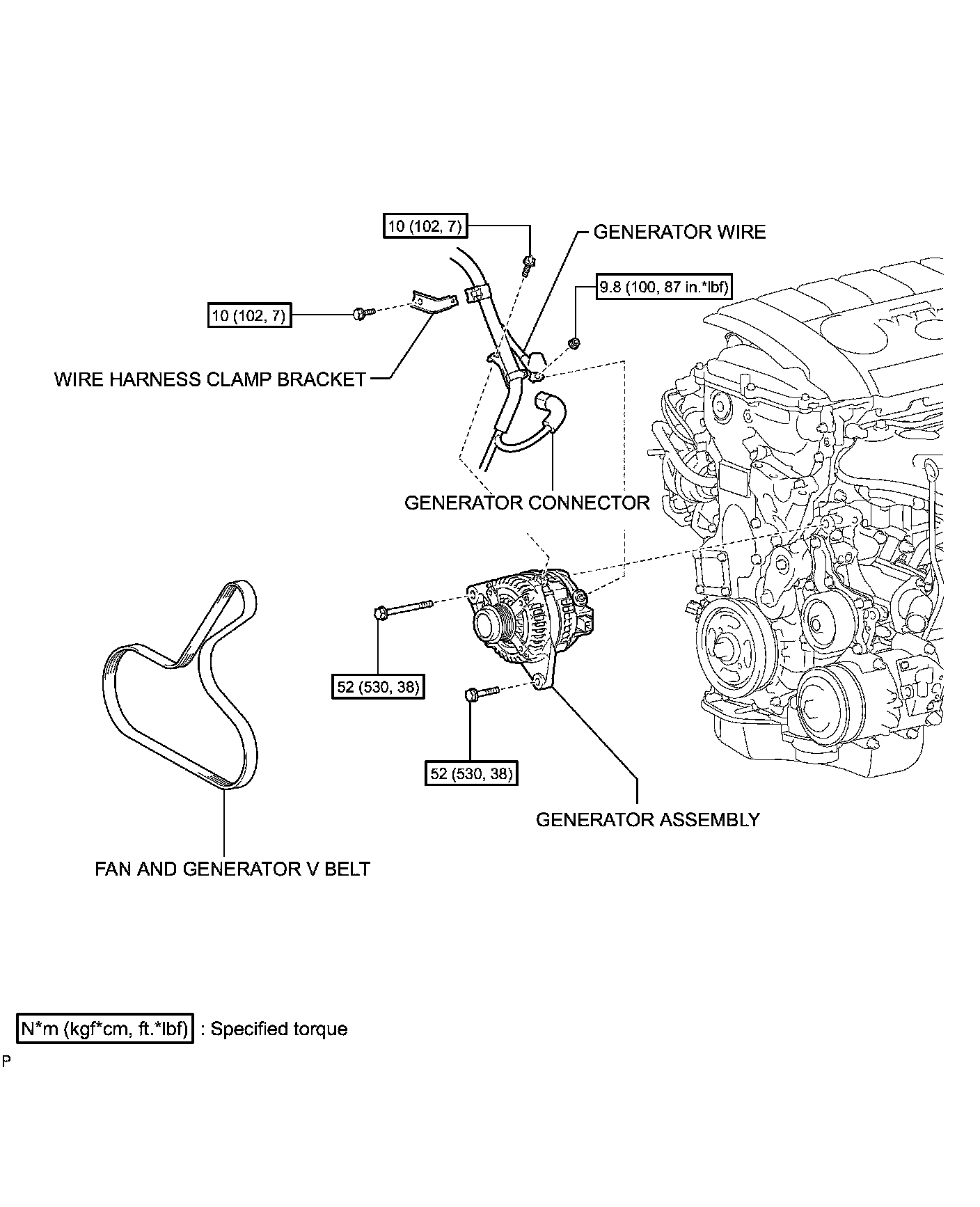 10 (102, 7)

GENERATOR WIRE

9.8 (100, 87 in.*lbf)

10 (102, 7)

WIRE HARNESS CLAMP BRACKET

GENERATOR CONNECTOR

52 (530, 38)

52 (530, 38)

GENERATOR ASSEMBLY

FAN AND GENERATOR V BELT

N*m (kgf*cm, ft.*lbf) : Specified torque

P