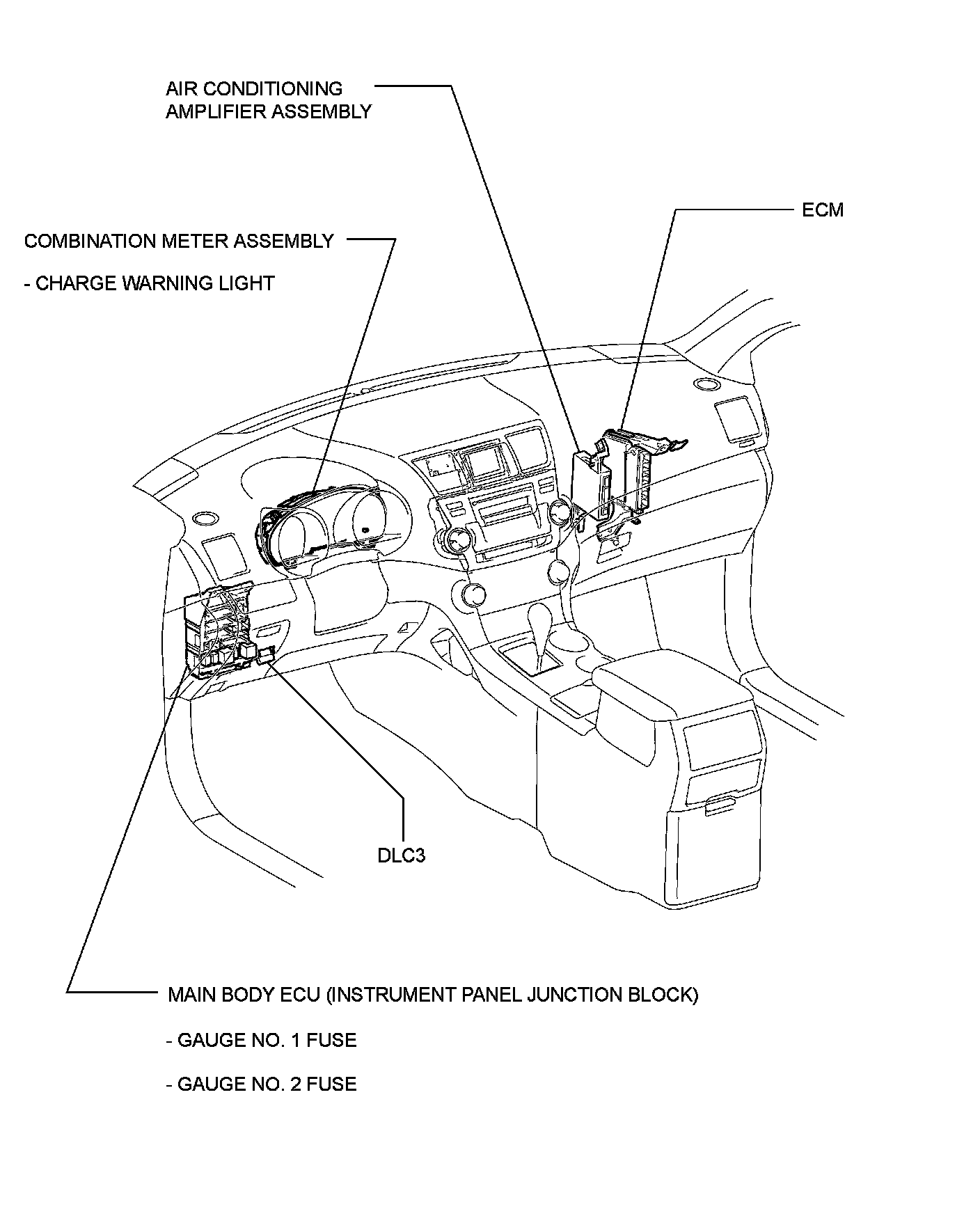 AIR CONDITIONING AMPLIFIER ASSEMBLY

ECM

COMBINATION METER ASSEMBLY

- CHARGE WARNING LIGHT

DLC3

MAIN BODY ECU (INSTRUMENT PANEL JUNCTION BLOCK)

- GAUGE NO. 1 FUSE

- GAUGE NO. 2 FUSE