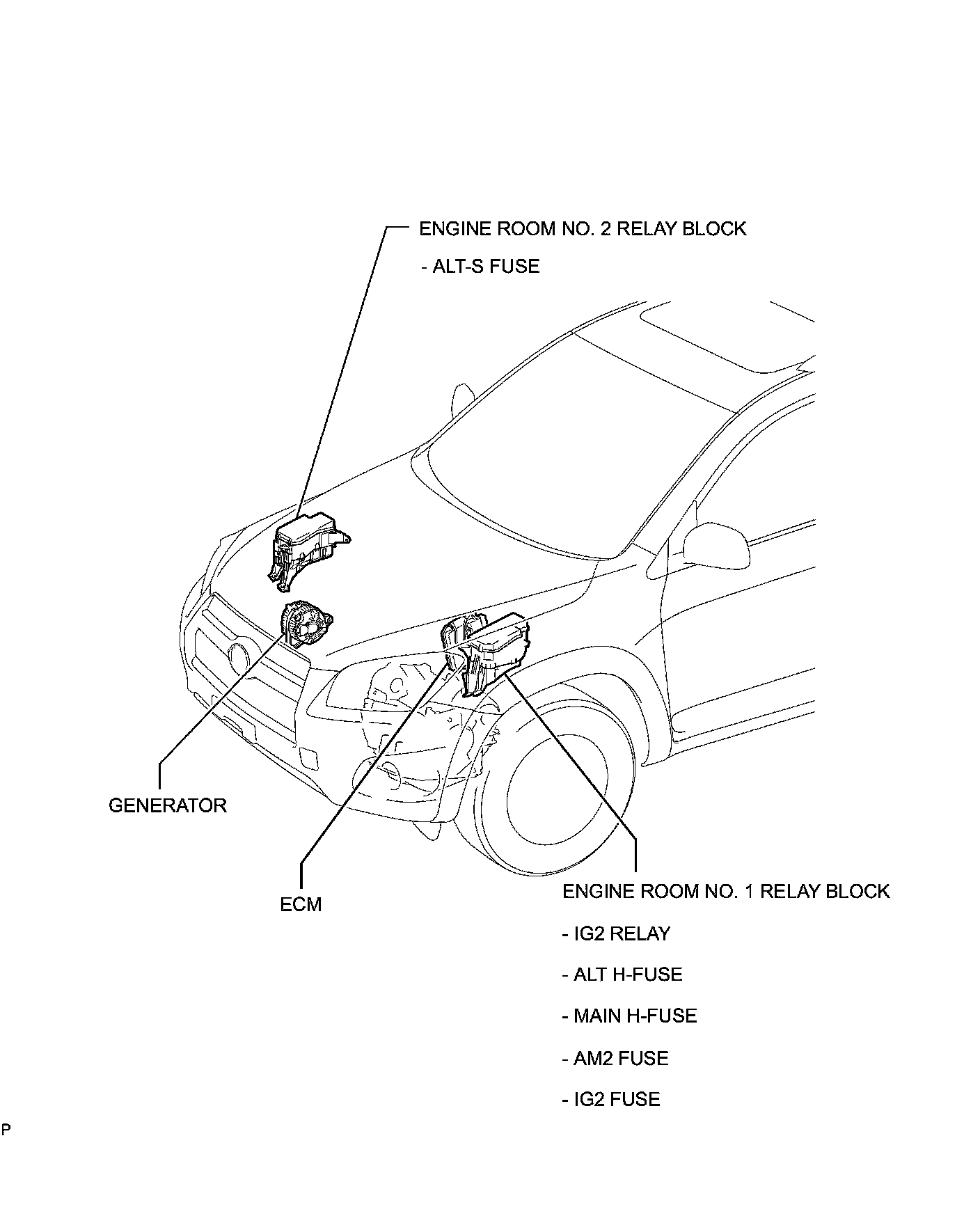 ENGINE ROOM NO. 2 RELAY BLOCK

- ALT-S FUSE

GENERATOR

ECM

ENGINE ROOM NO. 1 RELAY BLOCK

- IG2 RELAY

- ALT H-FUSE

- MAIN H-FUSE

- AM2 FUSE

- IG2 FUSE

P