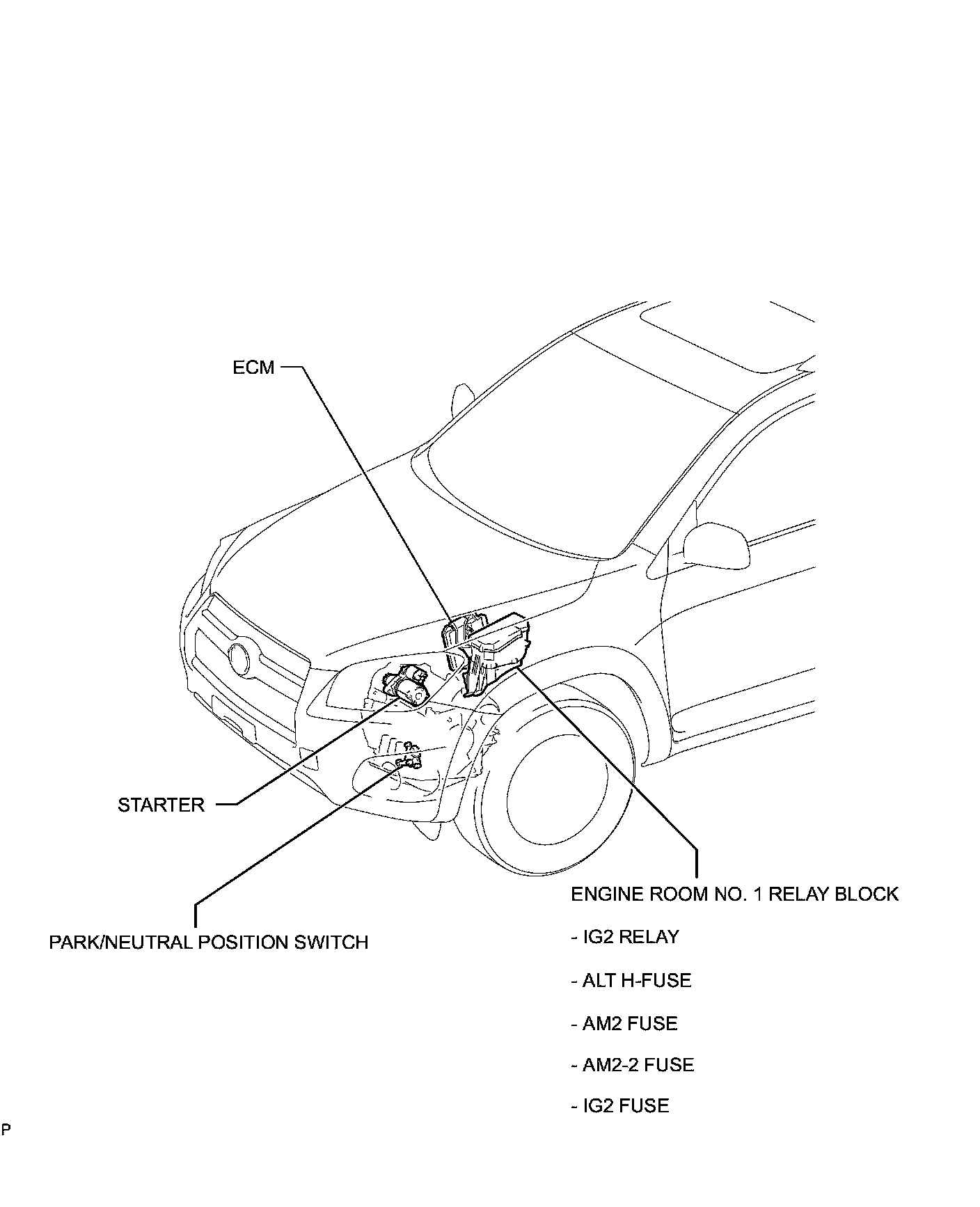 ECM

STARTER

PARK/NEUTRAL POSITION SWITCH

ENGINE ROOM NO. 1 RELAY BLOCK

- IG2 RELAY

- ALT H-FUSE

- AM2 FUSE

- AM2-2 FUSE

- IG2 FUSE

P