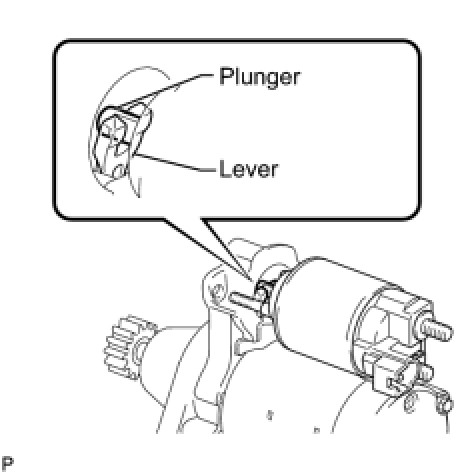 Plunger

Lever

P