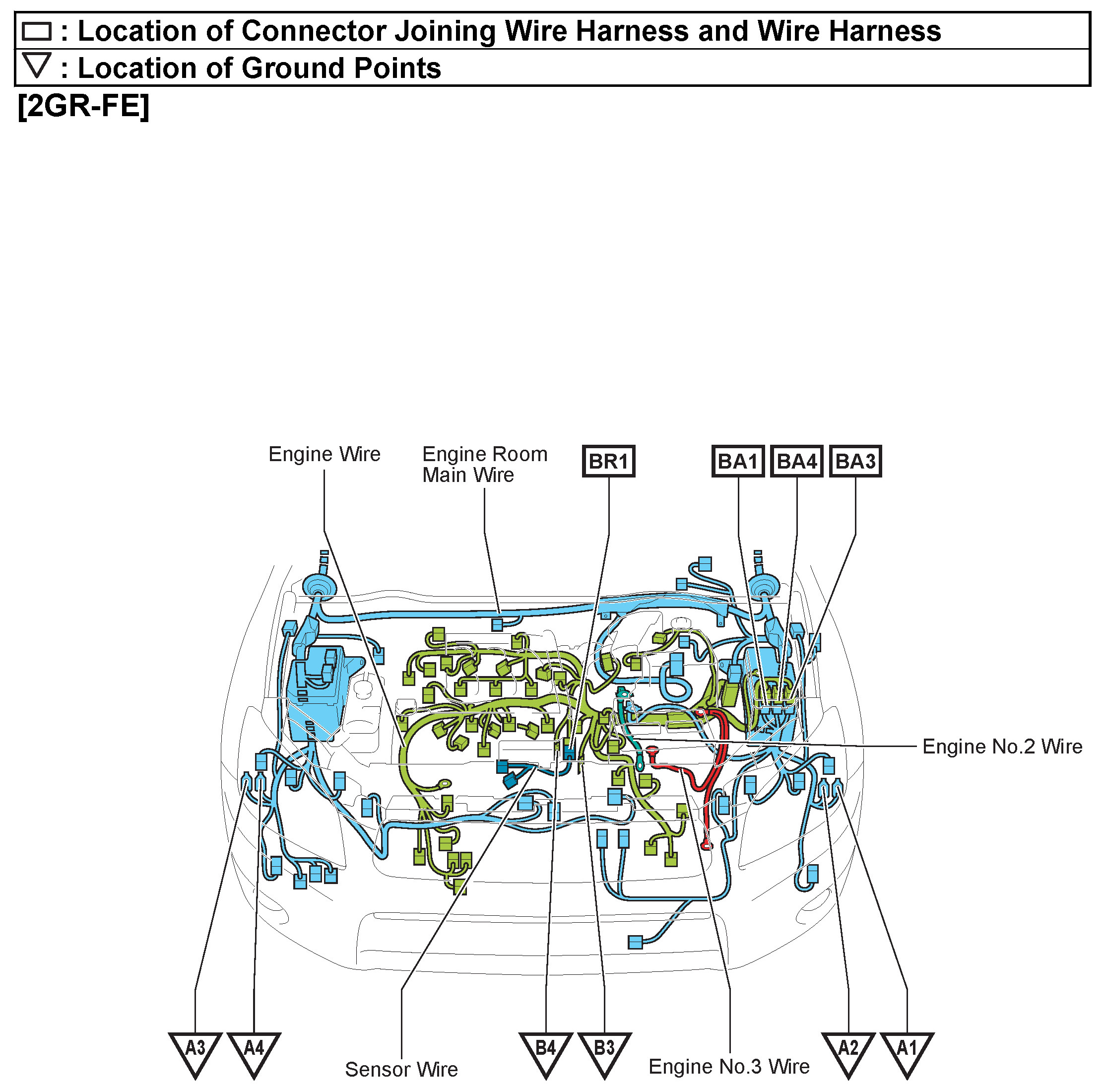 : Location of Connector Joining Wire Harness and Wire Harness
: Location of Ground Points

[2GR-FE]

Engine Wire

Engine Room Main Wire

BR1

BA1

BA4

BA3

Engine No.2 Wire

A3

A4

Sensor Wire

B4

B3

Engine No.3 Wire

A2

A1