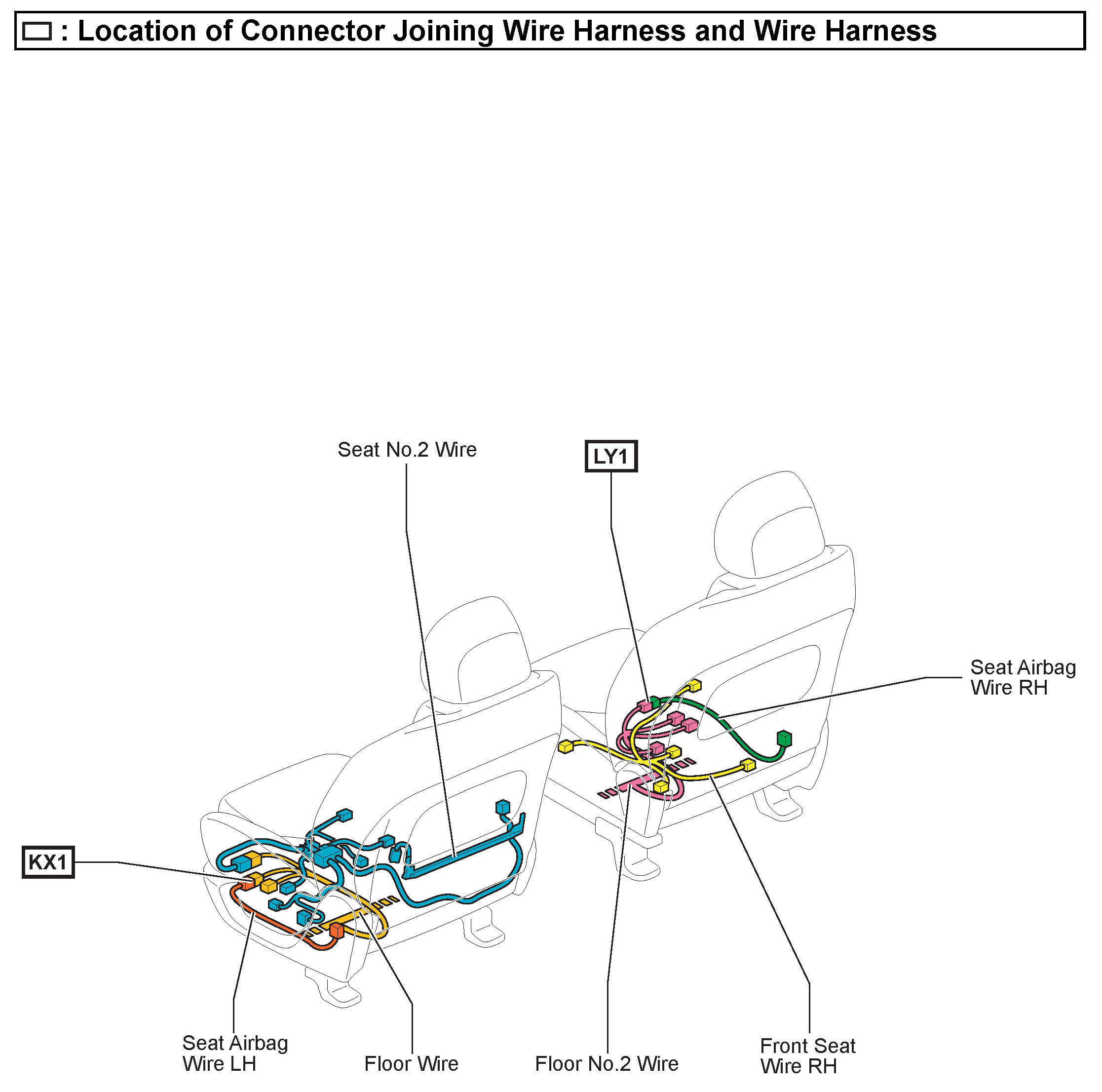 : Location of Connector Joining Wire Harness and Wire Harness

Seat No.2 Wire

LY1

Seat Airbag Wire RH

KX1

Seat Airbag Wire LH

Floor Wire

Floor No.2 Wire

Front Seat Wire RH