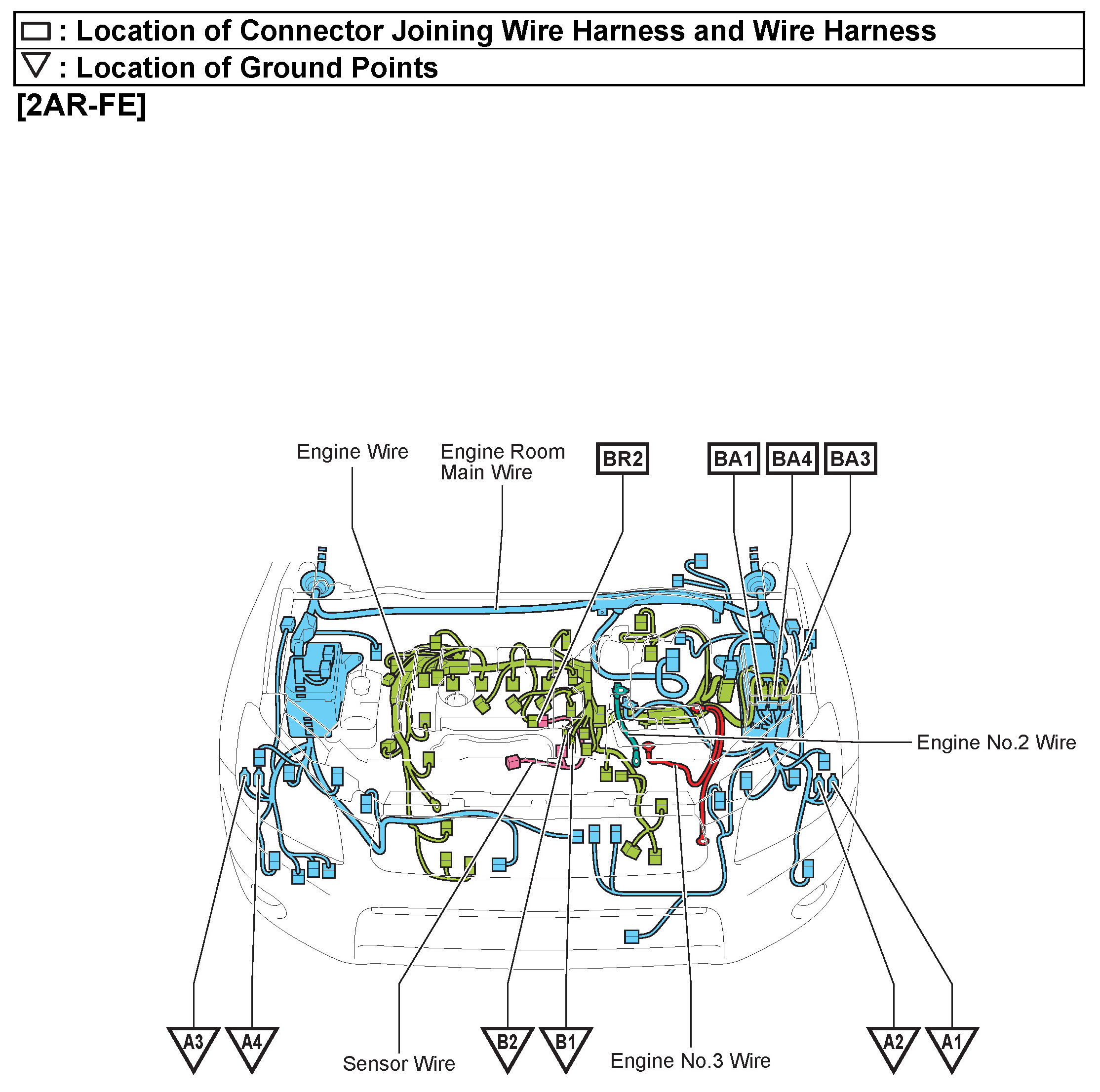 : Location of Connector Joining Wire Harness and Wire Harness
: Location of Ground Points

[2AR-FE]

Engine Wire
Engine Room Main Wire
BR2
BA1
BA4
BA3
Engine No.2 Wire

A3
A4
Sensor Wire
B2
B1
Engine No.3 Wire
A2
A1