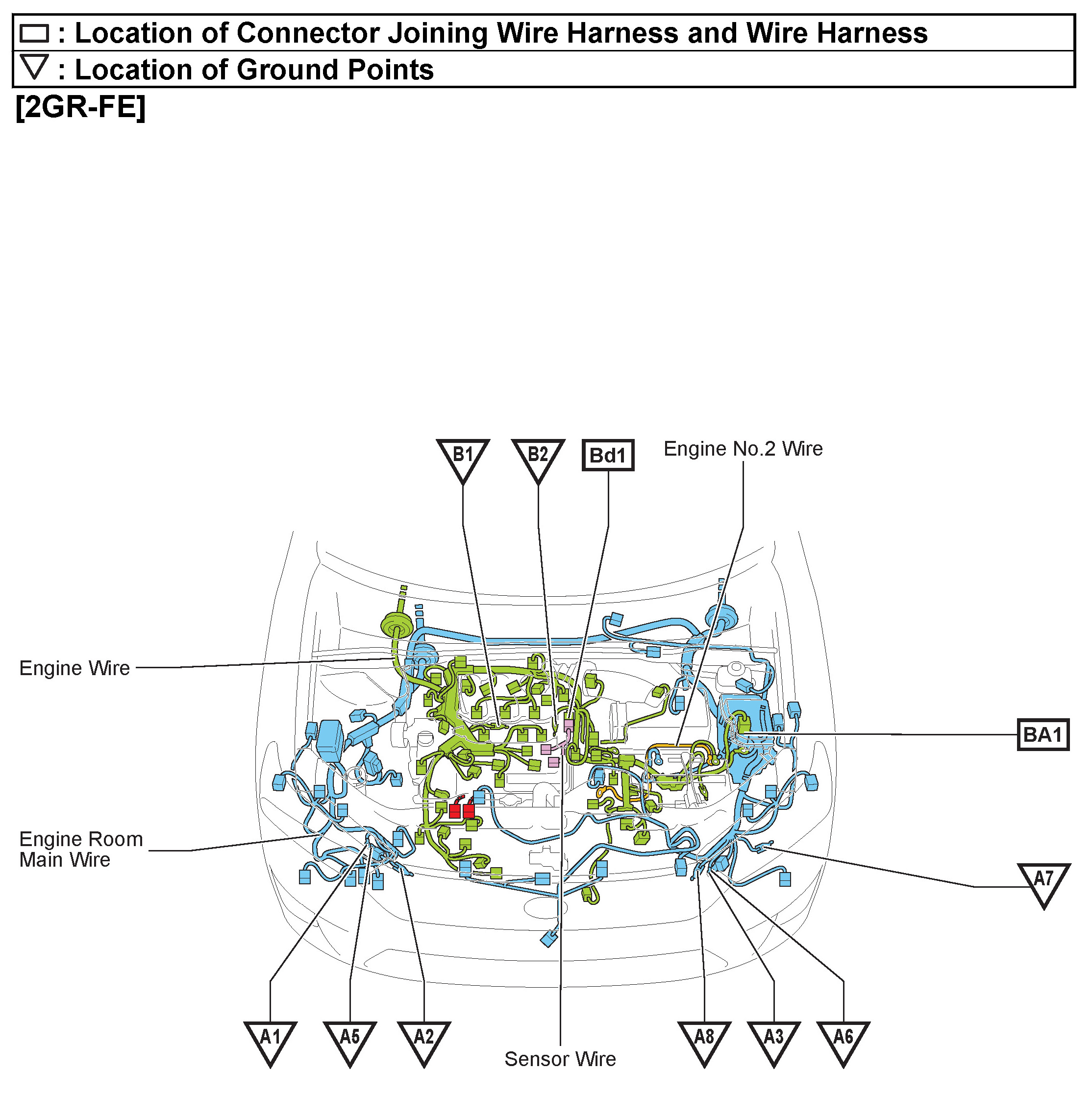 : Location of Connector Joining Wire Harness and Wire Harness
: Location of Ground Points

[2GR-FE]

B1
B2
Bd1
Engine No.2 Wire

Engine Wire

BA1

Engine Room Main Wire

A7

A1
A5
A2
Sensor Wire
A8
A3
A6