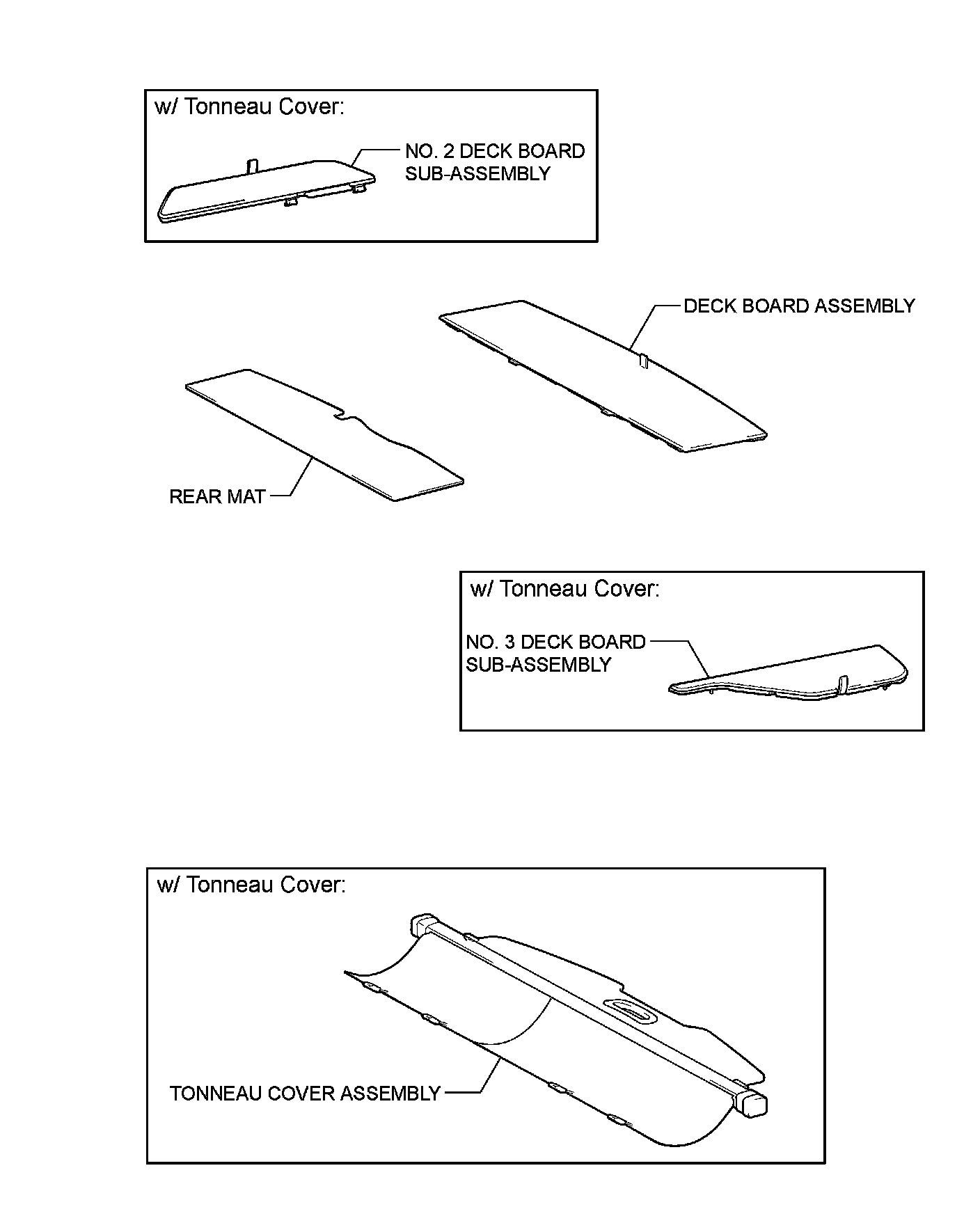 w/ Tonneau Cover:

NO. 2 DECK BOARD SUB-ASSEMBLY

DECK BOARD ASSEMBLY

REAR MAT

w/ Tonneau Cover:

NO. 3 DECK BOARD SUB-ASSEMBLY

w/ Tonneau Cover:

TONNEAU COVER ASSEMBLY