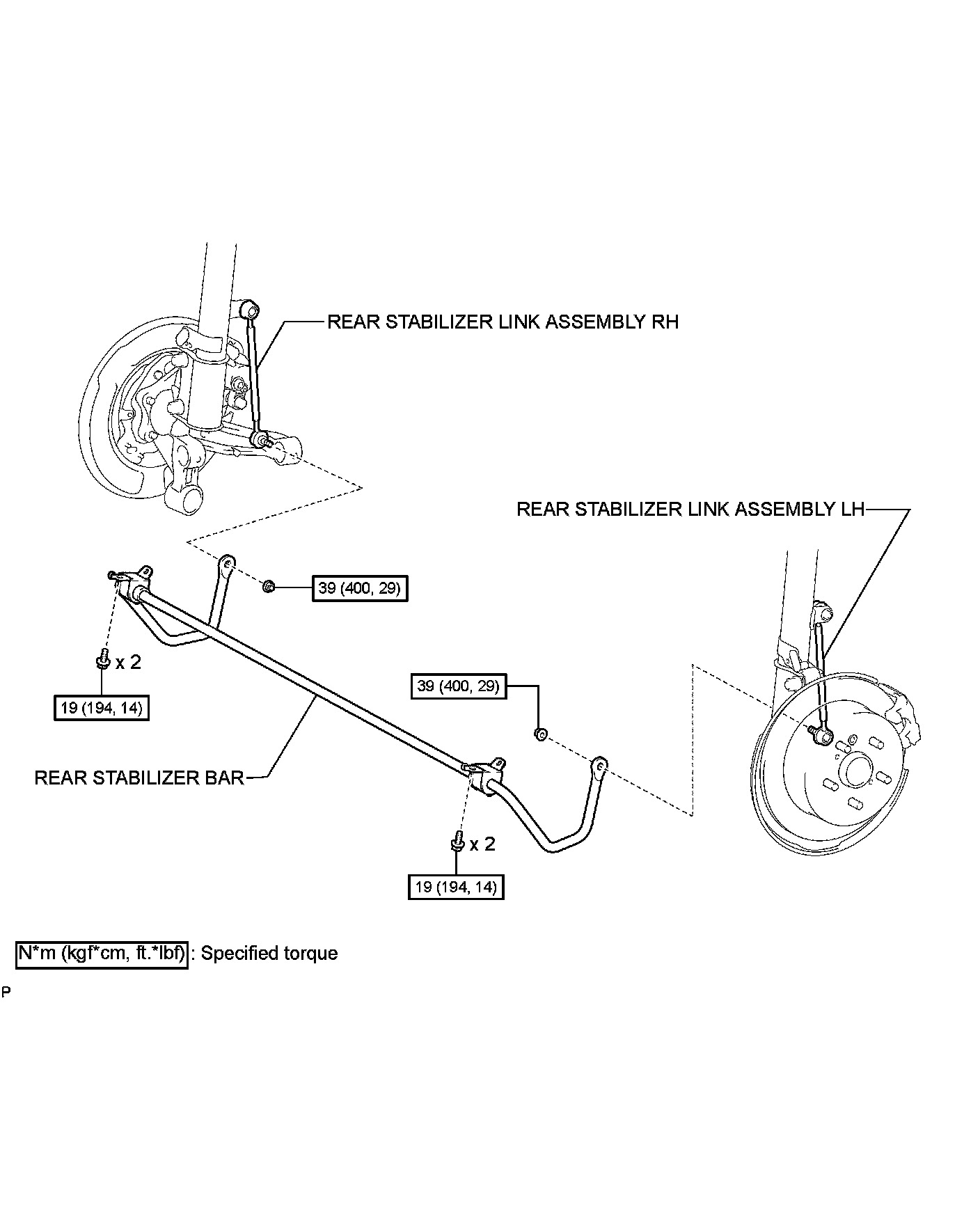 REAR STABILIZER LINK ASSEMBLY RH

REAR STABILIZER LINK ASSEMBLY LH

39 (400, 29)

x 2

19 (194, 14)

39 (400, 29)

REAR STABILIZER BAR

x 2

19 (194, 14)

N*m (kgf*cm, ft.*lbf) : Specified torque

P