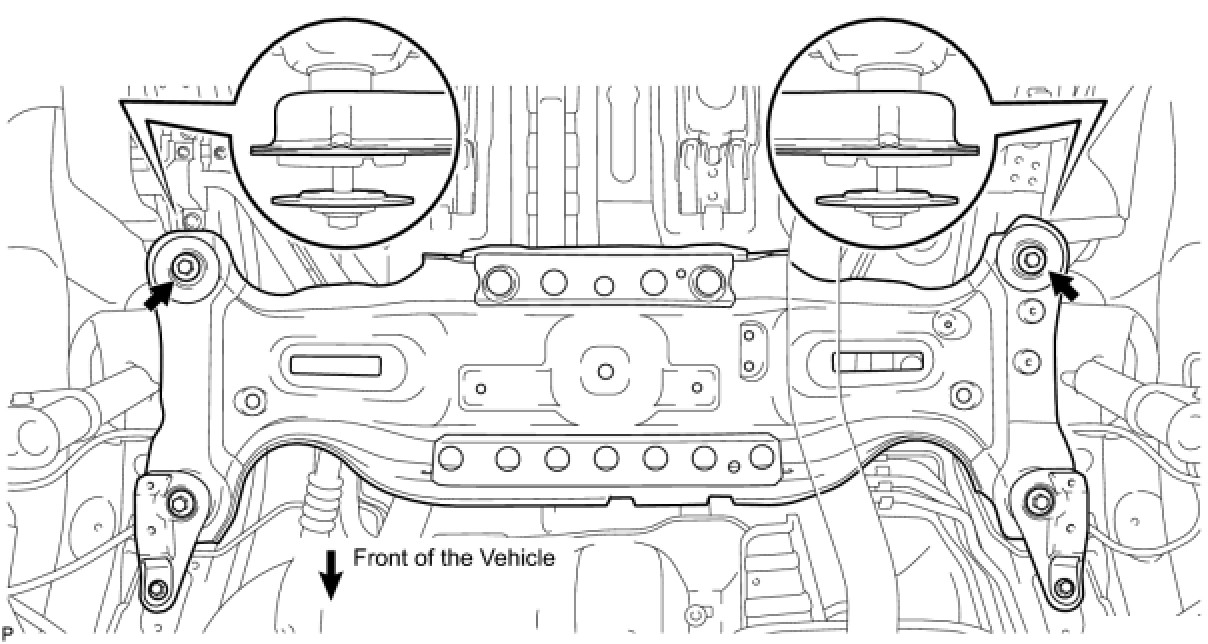 Front of the Vehicle

P