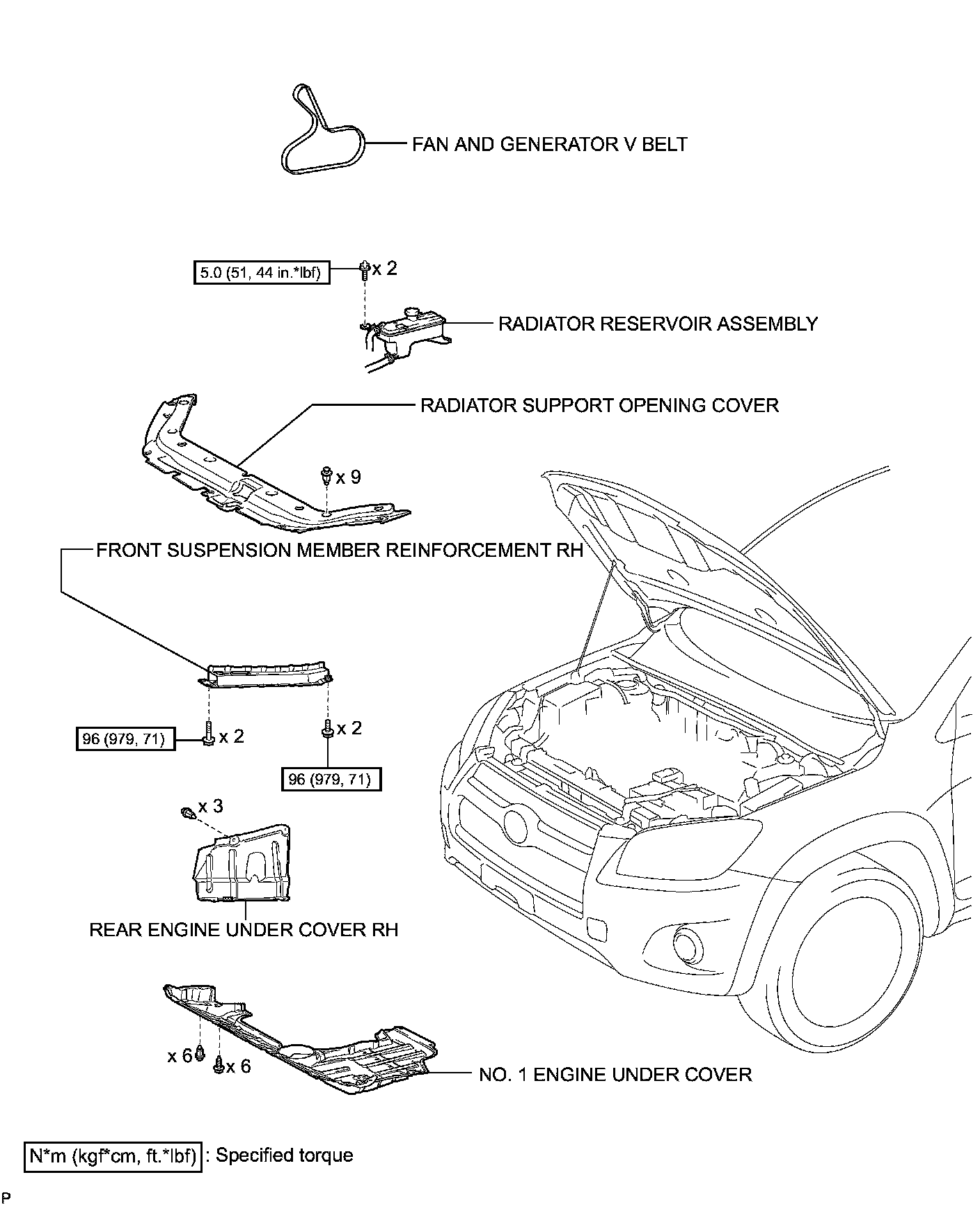 FAN AND GENERATOR V BELT

5.0 (51, 44 in.*lbf)

x 2

RADIATOR RESERVOIR ASSEMBLY

RADIATOR SUPPORT OPENING COVER

x 9

FRONT SUSPENSION MEMBER REINFORCEMENT RH

96 (979, 71)

x 2

x 2

96 (979, 71)

x 3

REAR ENGINE UNDER COVER RH

x 6

x 6

NO. 1 ENGINE UNDER COVER

N*m (kgf*cm, ft.*lbf) : Specified torque

P