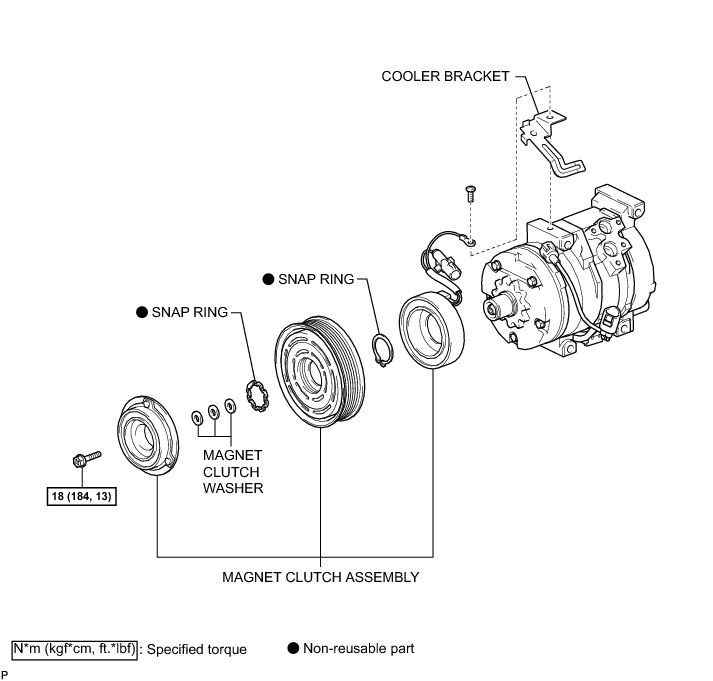 COOLER BRACKET

● SNAP RING

● SNAP RING

MAGNET CLUTCH WASHER

18 (184, 13)

MAGNET CLUTCH ASSEMBLY

N*m (kgf*cm, ft.*lbf) : Specified torque

● Non-reusable part

P