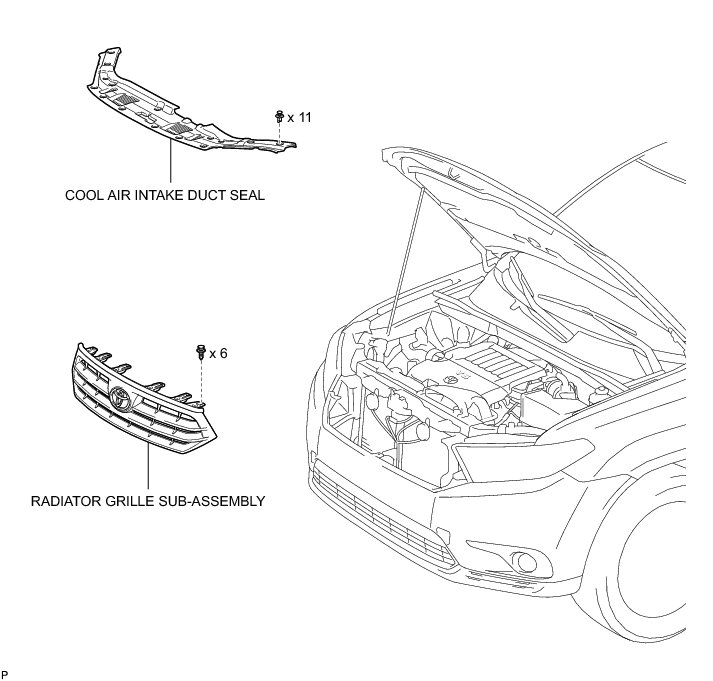 x 11

COOL AIR INTAKE DUCT SEAL

x 6

RADIATOR GRILLE SUB-ASSEMBLY

P