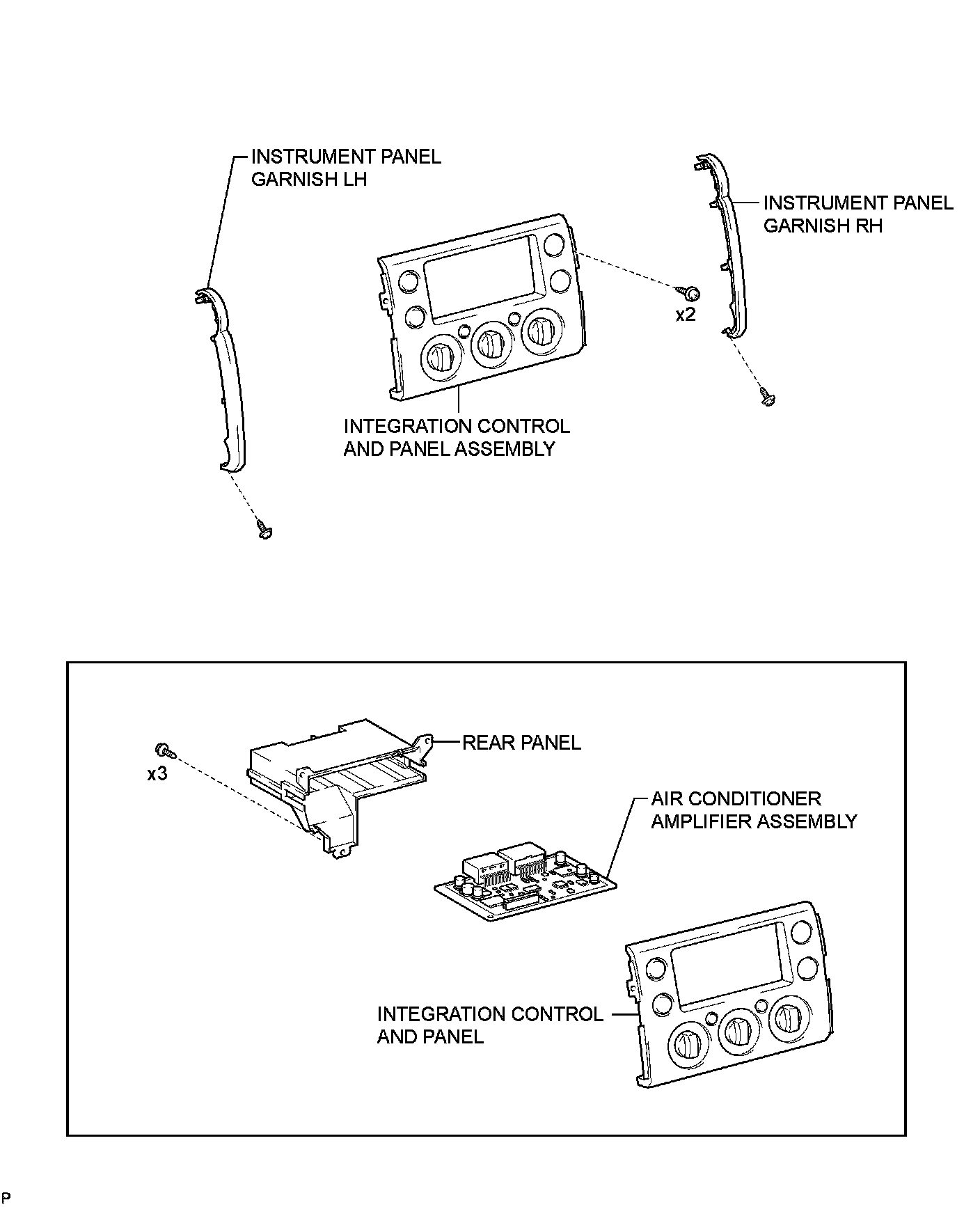 INSTRUMENT PANEL GARNISH LH

INSTRUMENT PANEL GARNISH RH

x2

INTEGRATION CONTROL AND PANEL ASSEMBLY

x3

REAR PANEL

AIR CONDITIONER AMPLIFIER ASSEMBLY

INTEGRATION CONTROL AND PANEL

P