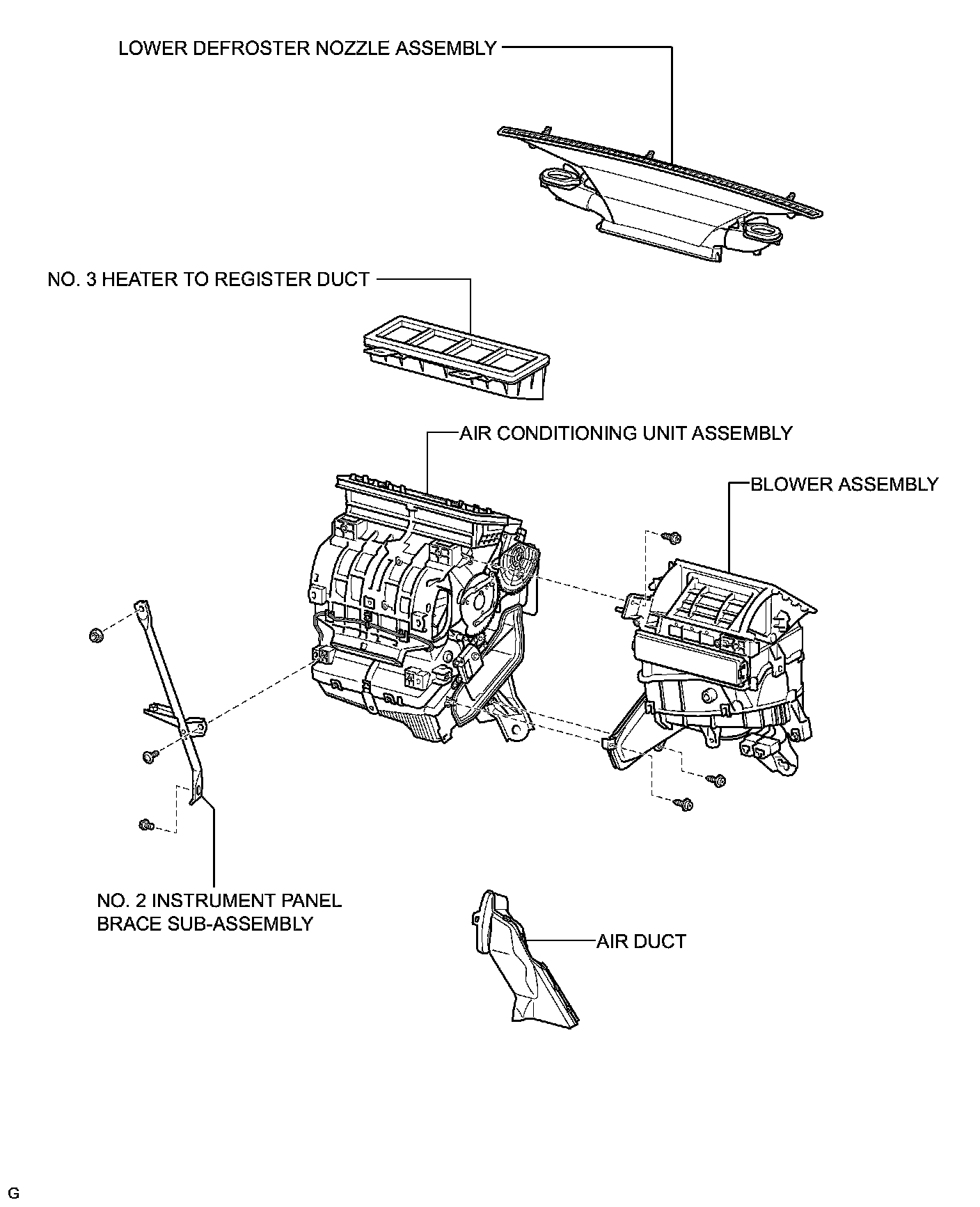 LOWER DEFROSTER NOZZLE ASSEMBLY

NO. 3 HEATER TO REGISTER DUCT

AIR CONDITIONING UNIT ASSEMBLY

BLOWER ASSEMBLY

NO. 2 INSTRUMENT PANEL BRACE SUB-ASSEMBLY

AIR DUCT

G