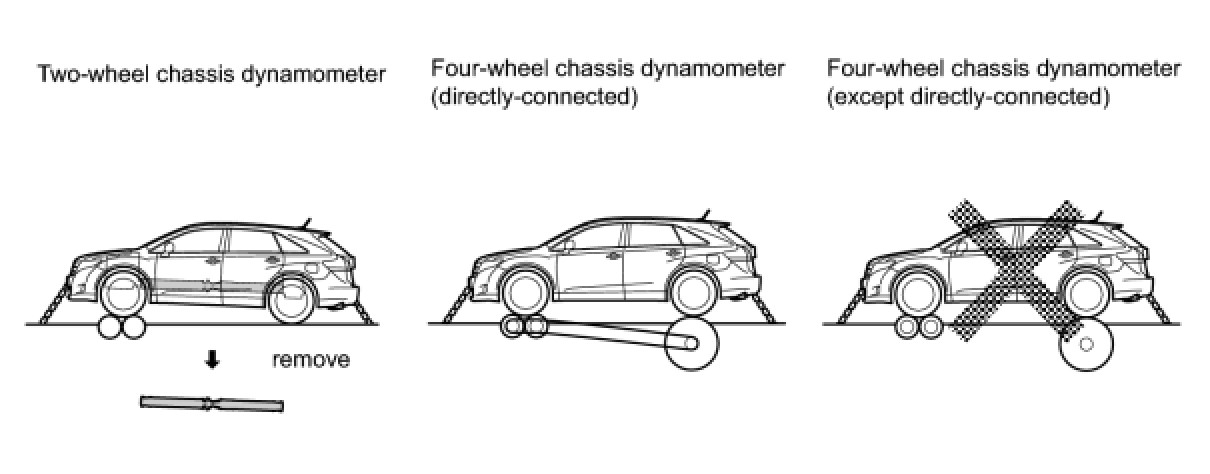 Two-wheel chassis dynamometer

remove

Four-wheel chassis dynamometer (directly-connected)

Four-wheel chassis dynamometer (except directly-connected)