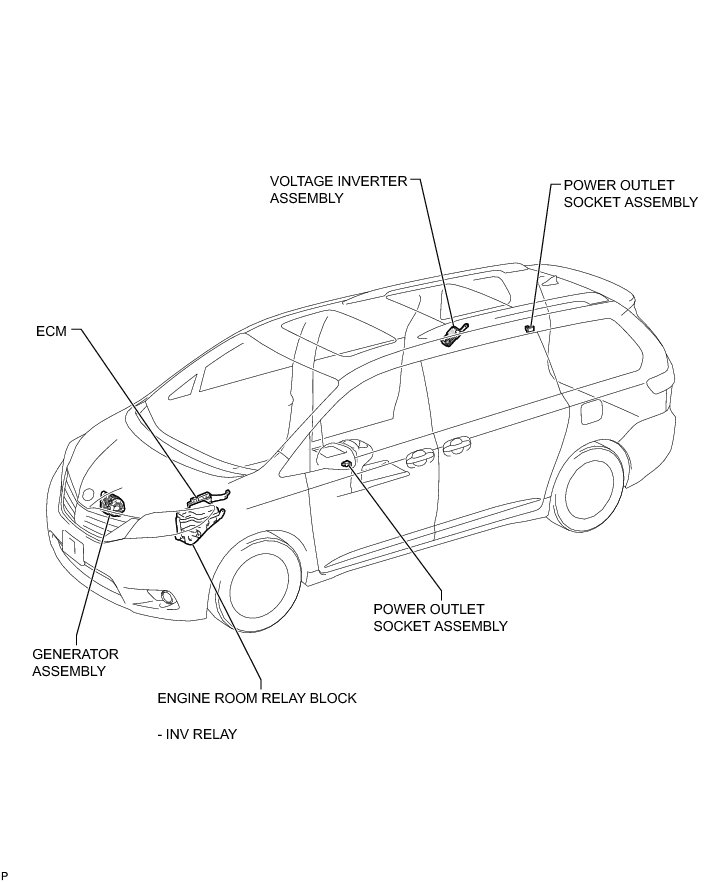 VOLTAGE INVERTER ASSEMBLY

POWER OUTLET SOCKET ASSEMBLY

ECM

POWER OUTLET SOCKET ASSEMBLY

GENERATOR ASSEMBLY

ENGINE ROOM RELAY BLOCK

- INV RELAY

P