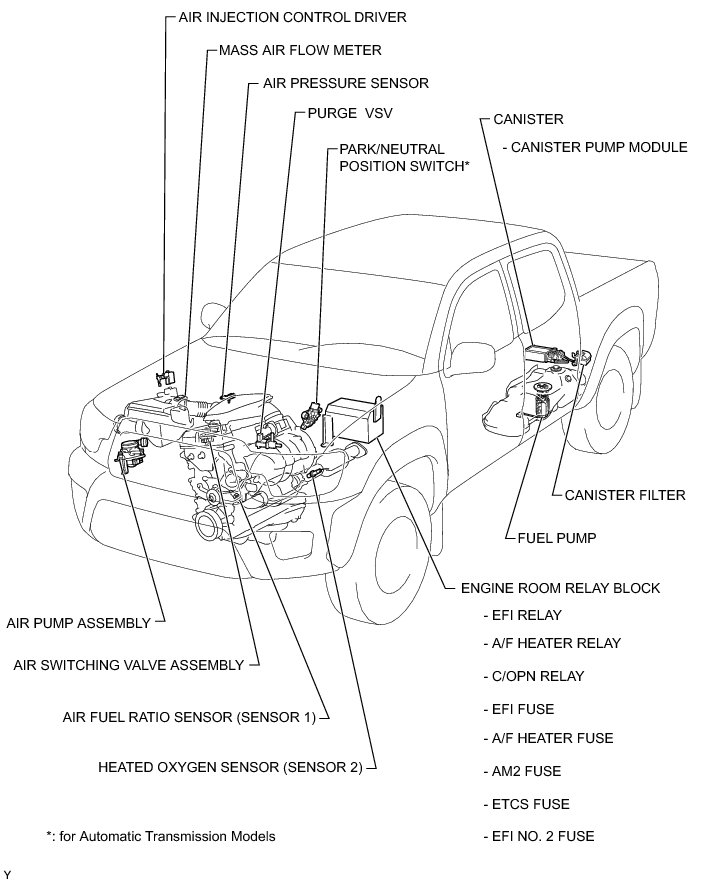 AIR INJECTION CONTROL DRIVER

MASS AIR FLOW METER

AIR PRESSURE SENSOR

PURGE VSV

PARK/NEUTRAL POSITION SWITCH*

CANISTER

- CANISTER PUMP MODULE

CANISTER FILTER

FUEL PUMP

ENGINE ROOM RELAY BLOCK

- EFI RELAY

- A/F HEATER RELAY

- C/OPN RELAY

- EFI FUSE

- A/F HEATER FUSE

- AM2 FUSE

- ETCS FUSE

- EFI NO. 2 FUSE

AIR PUMP ASSEMBLY

AIR SWITCHING VALVE ASSEMBLY

AIR FUEL RATIO SENSOR (SENSOR 1)

HEATED OXYGEN SENSOR (SENSOR 2)

*: for Automatic Transmission Models

Y