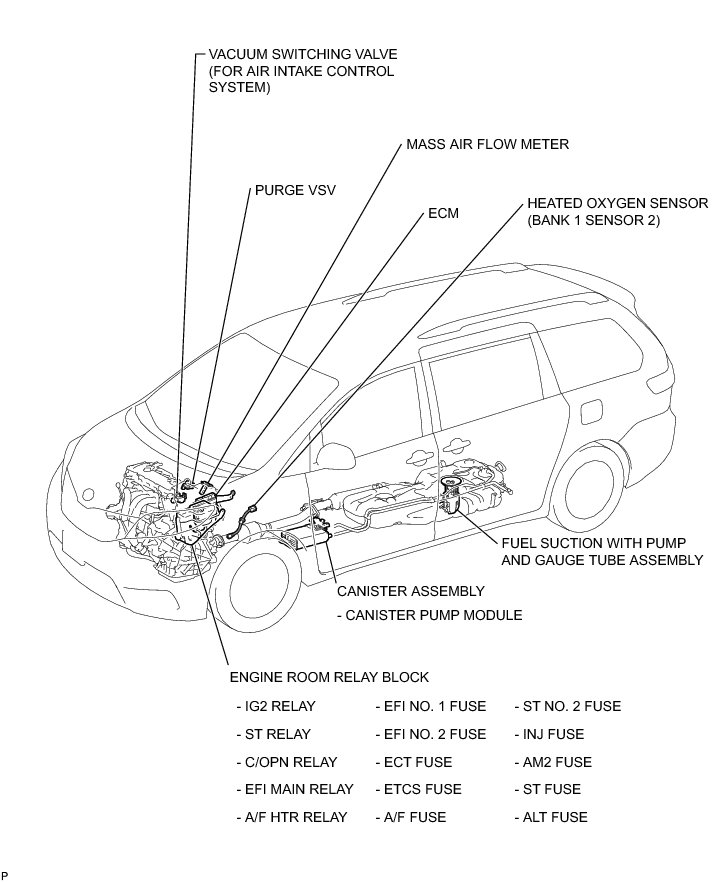 VACUUM SWITCHING VALVE (FOR AIR INTAKE CONTROL SYSTEM)

MASS AIR FLOW METER

PURGE VSV

ECM

HEATED OXYGEN SENSOR (BANK 1 SENSOR 2)

FUEL SUCTION WITH PUMP AND GAUGE TUBE ASSEMBLY

CANISTER ASSEMBLY

- CANISTER PUMP MODULE

ENGINE ROOM RELAY BLOCK

- IG2 RELAY
- ST RELAY
- C/OPN RELAY
- EFI MAIN RELAY
- A/F HTR RELAY

- EFI NO. 1 FUSE
- EFI NO. 2 FUSE
- ECT FUSE
- ETCS FUSE
- A/F FUSE

- ST NO. 2 FUSE
- INJ FUSE
- AM2 FUSE
- ST FUSE
- ALT FUSE

P