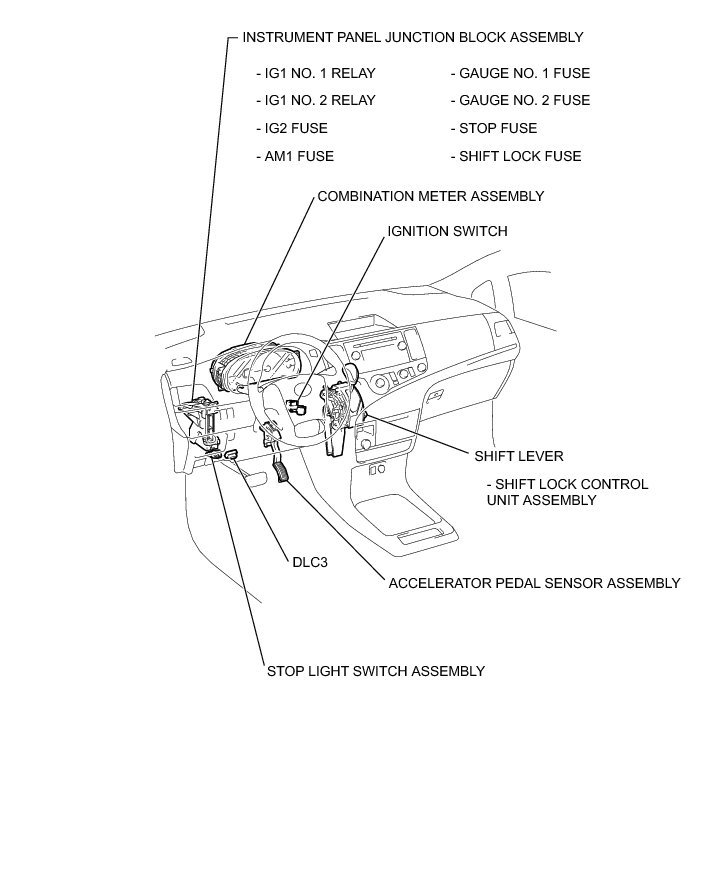 INSTRUMENT PANEL JUNCTION BLOCK ASSEMBLY

- IG1 NO. 1 RELAY
- IG1 NO. 2 RELAY
- IG2 FUSE
- AM1 FUSE

- GAUGE NO. 1 FUSE
- GAUGE NO. 2 FUSE
- STOP FUSE
- SHIFT LOCK FUSE

COMBINATION METER ASSEMBLY

IGNITION SWITCH

SHIFT LEVER

- SHIFT LOCK CONTROL UNIT ASSEMBLY

DLC3

ACCELERATOR PEDAL SENSOR ASSEMBLY

STOP LIGHT SWITCH ASSEMBLY