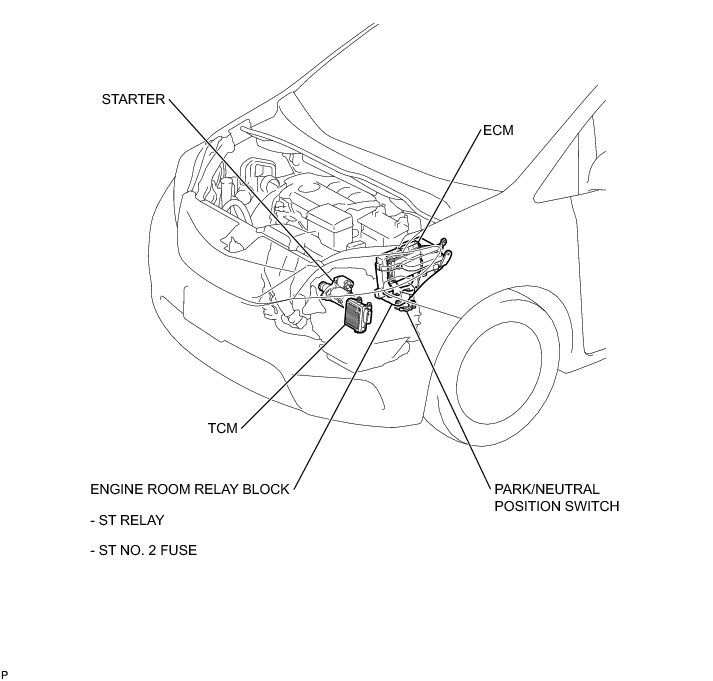 STARTER

ECM

TCM

ENGINE ROOM RELAY BLOCK

- ST RELAY

- ST NO. 2 FUSE

PARK/NEUTRAL POSITION SWITCH

P