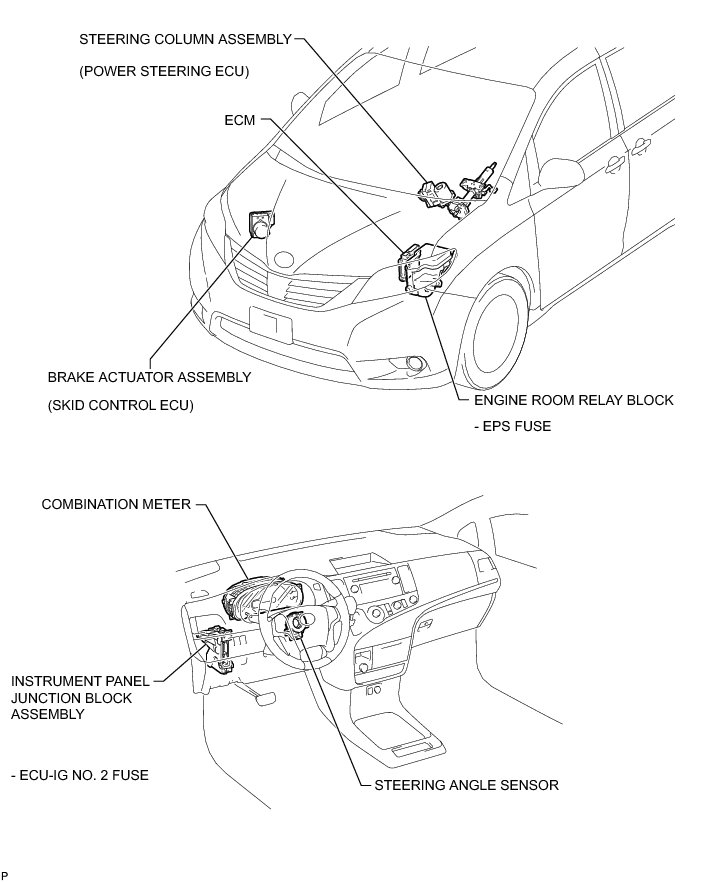 STEERING COLUMN ASSEMBLY

(POWER STEERING ECU)

ECM

BRAKE ACTUATOR ASSEMBLY

(SKID CONTROL ECU)

ENGINE ROOM RELAY BLOCK

- EPS FUSE

COMBINATION METER

INSTRUMENT PANEL JUNCTION BLOCK ASSEMBLY

- ECU-IG NO. 2 FUSE

STEERING ANGLE SENSOR

P