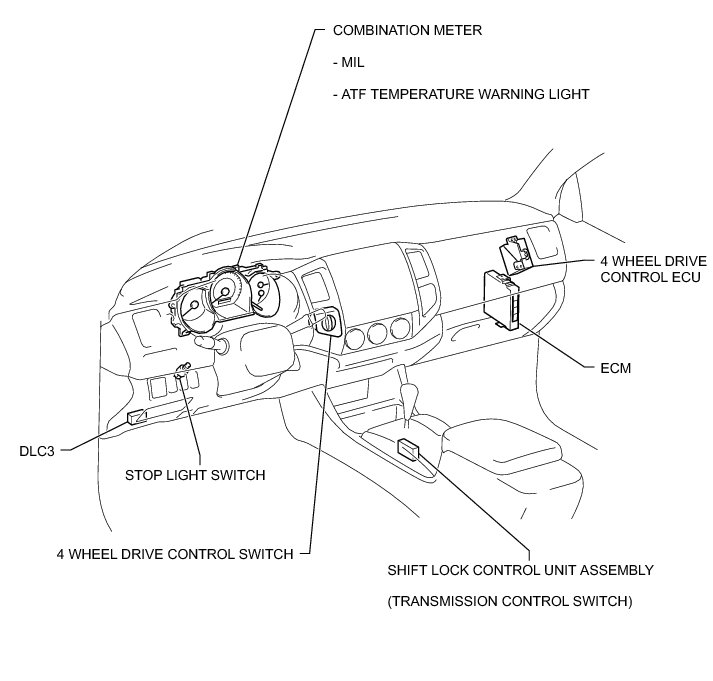 COMBINATION METER

- MIL

- ATF TEMPERATURE WARNING LIGHT

4 WHEEL DRIVE CONTROL ECU

ECM

DLC3

STOP LIGHT SWITCH

4 WHEEL DRIVE CONTROL SWITCH

SHIFT LOCK CONTROL UNIT ASSEMBLY

(TRANSMISSION CONTROL SWITCH)