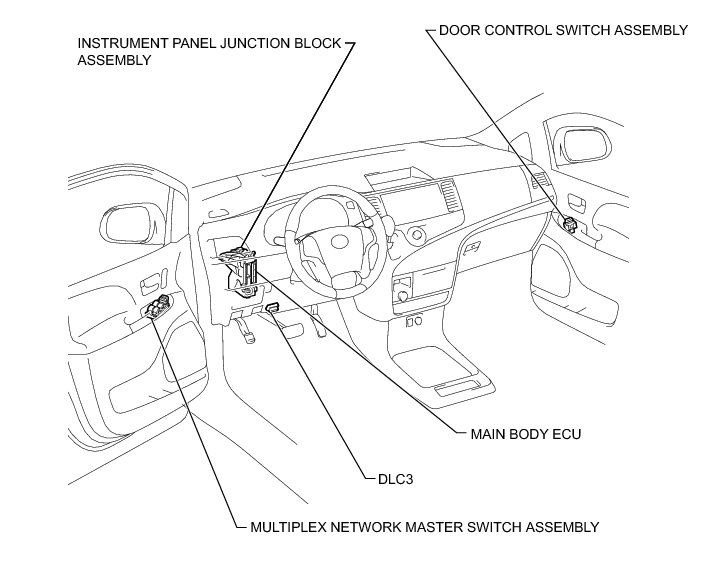 INSTRUMENT PANEL JUNCTION BLOCK ASSEMBLY

DOOR CONTROL SWITCH ASSEMBLY

MAIN BODY ECU

DLC3

MULTIPLEX NETWORK MASTER SWITCH ASSEMBLY