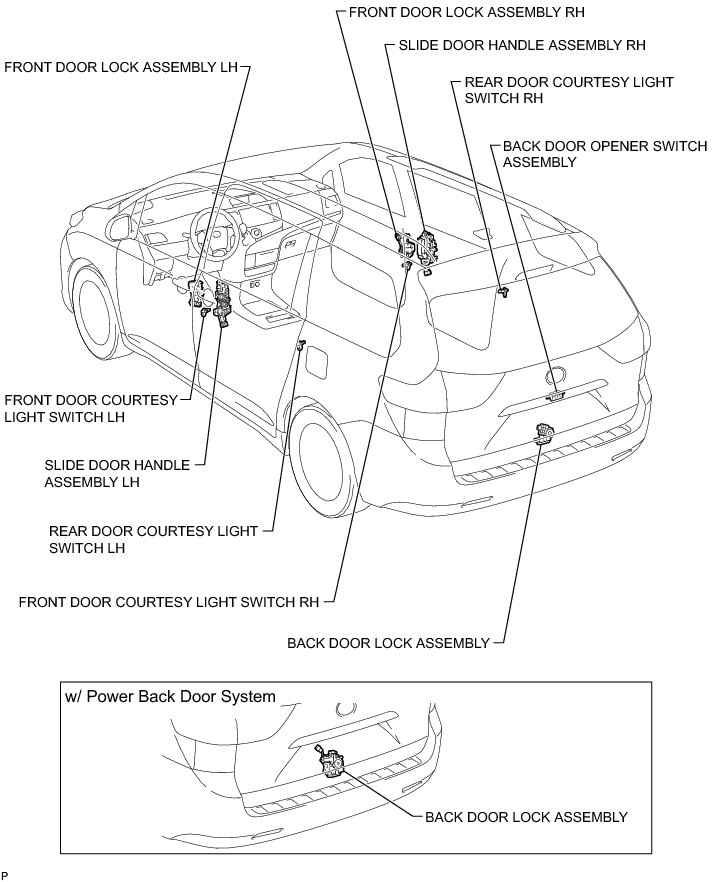 FRONT DOOR LOCK ASSEMBLY RH

SLIDE DOOR HANDLE ASSEMBLY RH

FRONT DOOR LOCK ASSEMBLY LH

REAR DOOR COURTESY LIGHT SWITCH RH

BACK DOOR OPENER SWITCH ASSEMBLY

FRONT DOOR COURTESY LIGHT SWITCH LH

SLIDE DOOR HANDLE ASSEMBLY LH

REAR DOOR COURTESY LIGHT SWITCH LH

FRONT DOOR COURTESY LIGHT SWITCH RH

BACK DOOR LOCK ASSEMBLY

w/ Power Back Door System

BACK DOOR LOCK ASSEMBLY

P