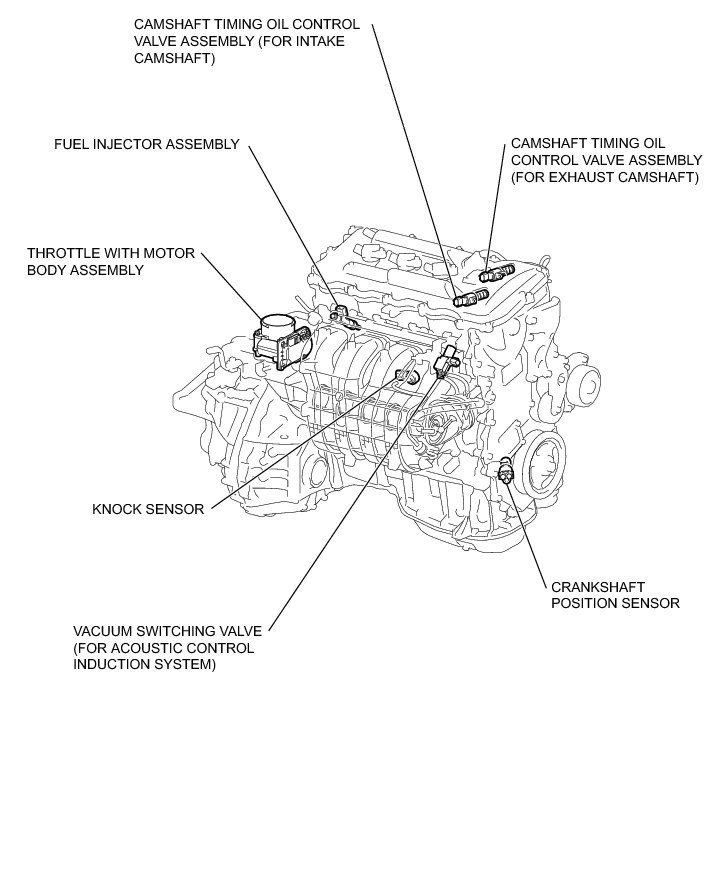 CAMSHAFT TIMING OIL CONTROL VALVE ASSEMBLY (FOR INTAKE CAMSHAFT)

FUEL INJECTOR ASSEMBLY

CAMSHAFT TIMING OIL CONTROL VALVE ASSEMBLY (FOR EXHAUST CAMSHAFT)

THROTTLE WITH MOTOR BODY ASSEMBLY

KNOCK SENSOR

CRANKSHAFT POSITION SENSOR

VACUUM SWITCHING VALVE (FOR ACOUSTIC CONTROL INDUCTION SYSTEM)