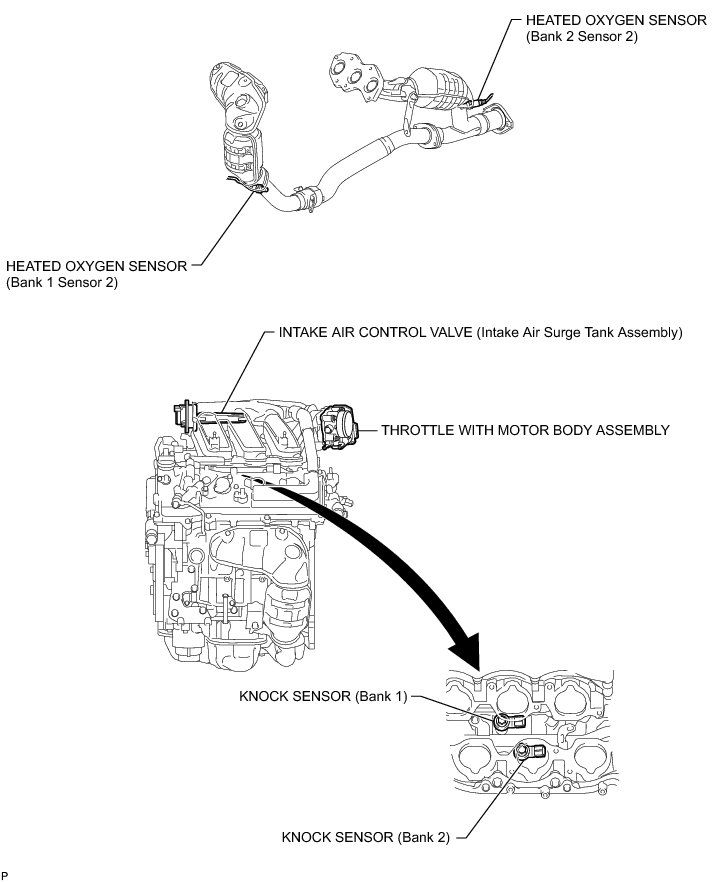 HEATED OXYGEN SENSOR
(Bank 2 Sensor 2)

HEATED OXYGEN SENSOR
(Bank 1 Sensor 2)

INTAKE AIR CONTROL VALVE (Intake Air Surge Tank Assembly)

THROTTLE WITH MOTOR BODY ASSEMBLY

KNOCK SENSOR (Bank 1)

KNOCK SENSOR (Bank 2)

P