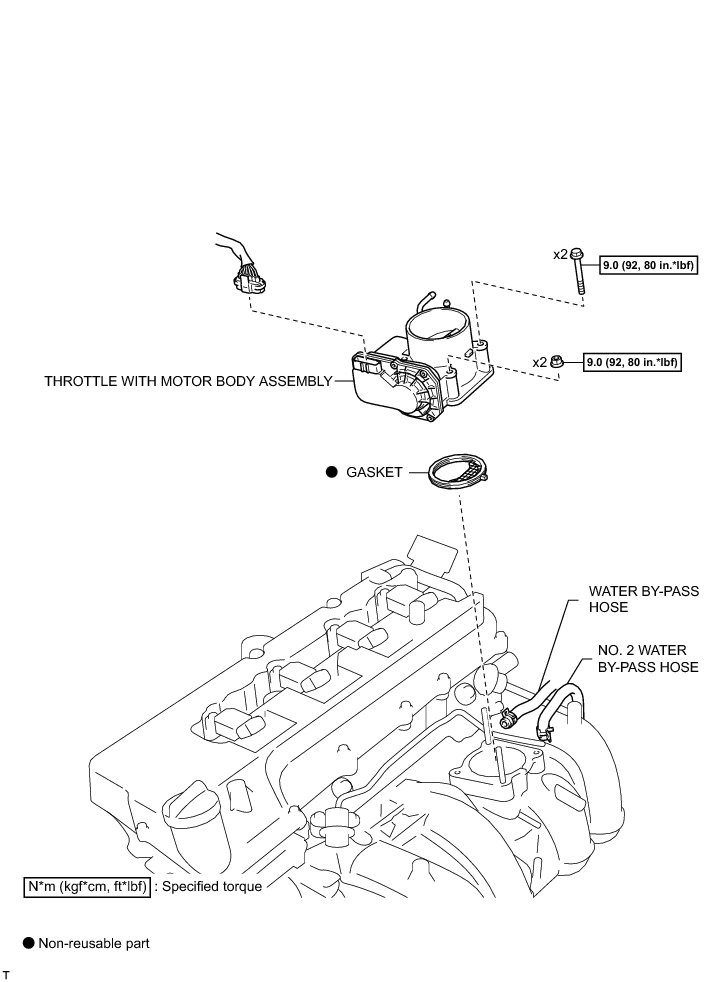 x2
9.0 (92, 80 in.*lbf)

x2
9.0 (92, 80 in.*lbf)

THROTTLE WITH MOTOR BODY ASSEMBLY

● GASKET

WATER BY-PASS HOSE

NO. 2 WATER BY-PASS HOSE

N*m (kgf*cm, ft*lbf) : Specified torque

● Non-reusable part

T