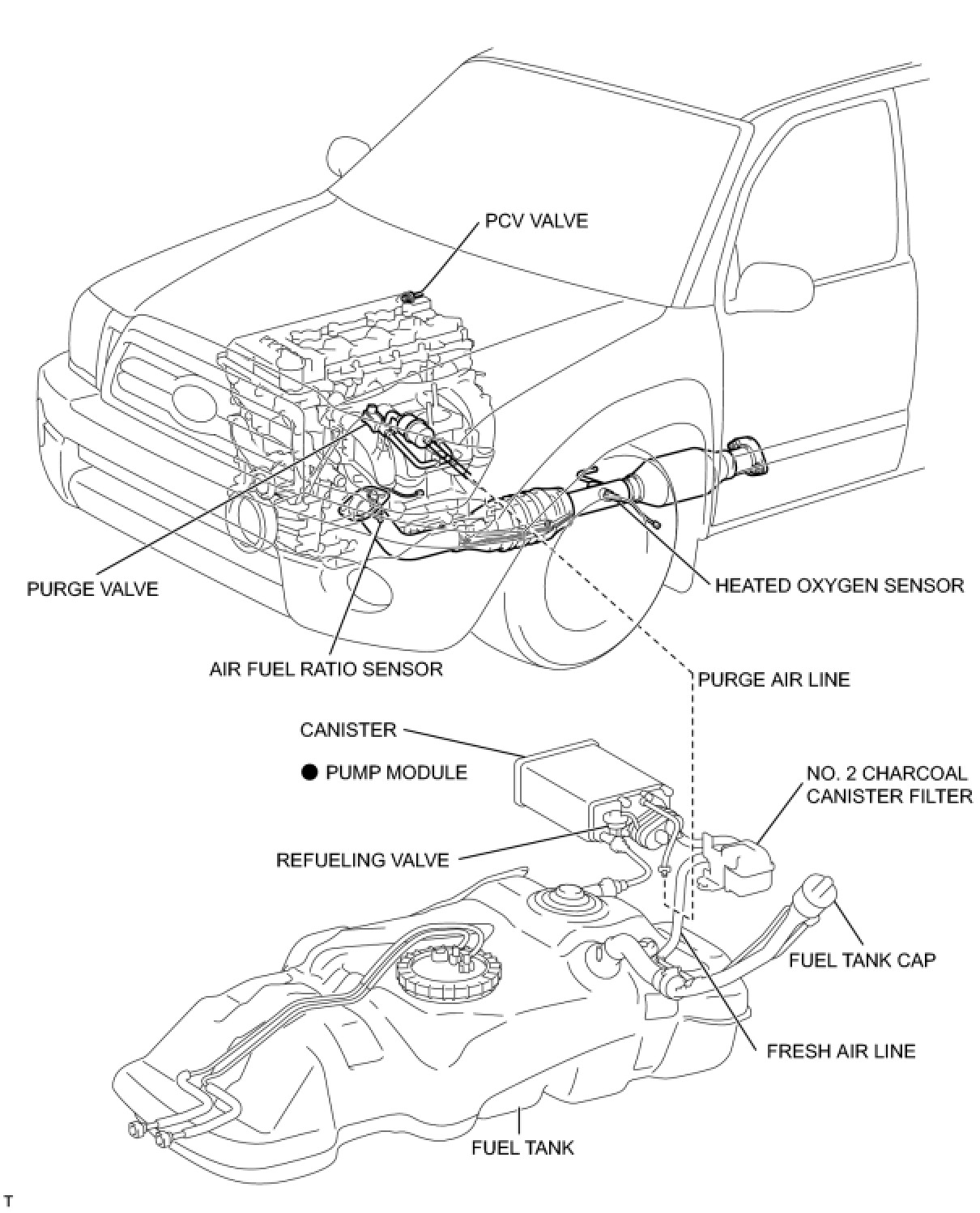 PCV VALVE

PURGE VALVE

HEATED OXYGEN SENSOR

AIR FUEL RATIO SENSOR

PURGE AIR LINE

CANISTER

● PUMP MODULE

NO. 2 CHARCOAL CANISTER FILTER

REFUELING VALVE

FUEL TANK CAP

FRESH AIR LINE

FUEL TANK

T