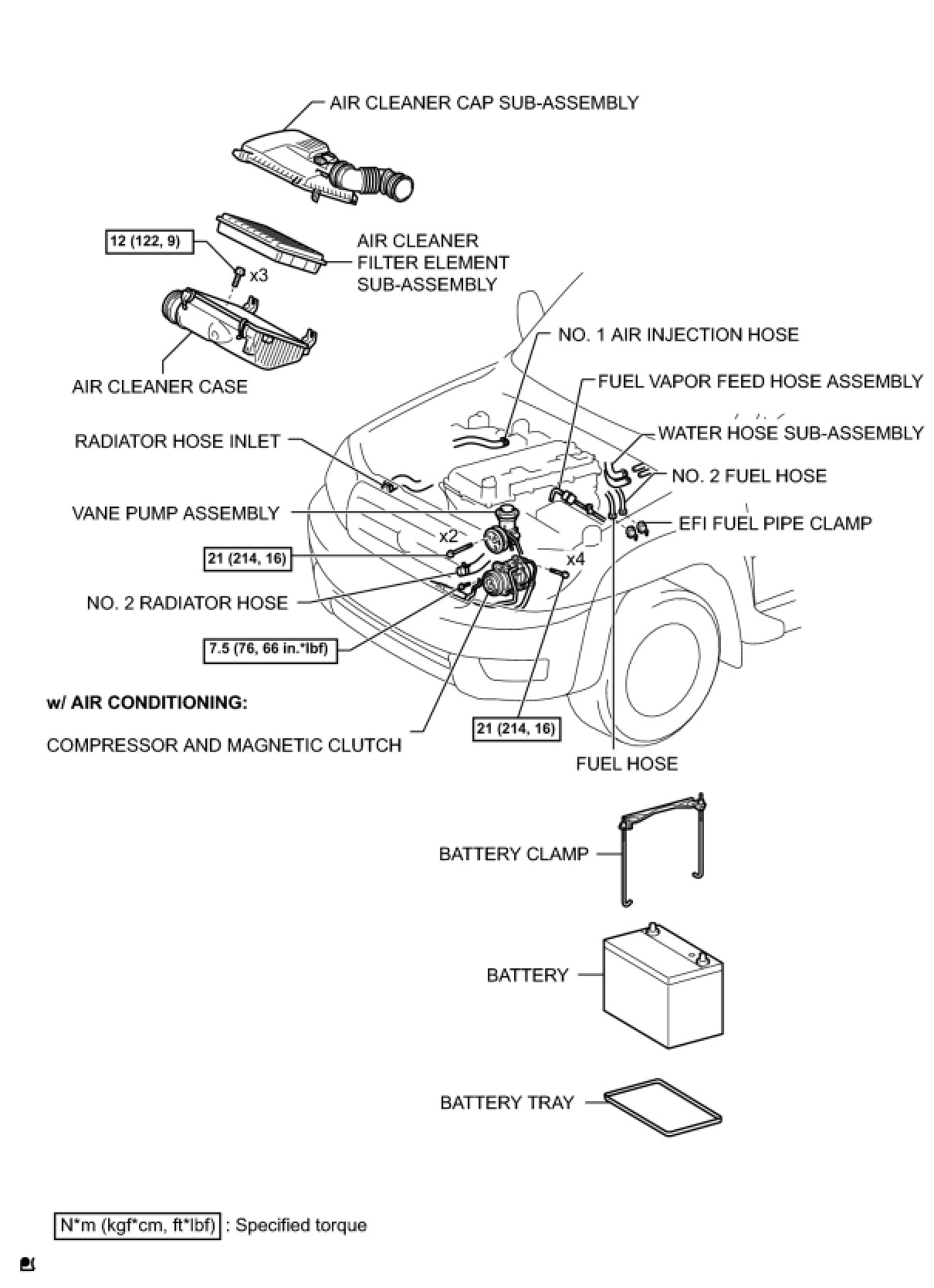 AIR CLEANER CAP SUB-ASSEMBLY

12 (122, 9)

x3

AIR CLEANER FILTER ELEMENT SUB-ASSEMBLY

AIR CLEANER CASE

NO. 1 AIR INJECTION HOSE

FUEL VAPOR FEED HOSE ASSEMBLY

RADIATOR HOSE INLET

WATER HOSE SUB-ASSEMBLY

NO. 2 FUEL HOSE

VANE PUMP ASSEMBLY

EFI FUEL PIPE CLAMP

x2

21 (214, 16)

x4

NO. 2 RADIATOR HOSE

7.5 (76, 66 in.*lbf)

w/ AIR CONDITIONING:

COMPRESSOR AND MAGNETIC CLUTCH

21 (214, 16)

FUEL HOSE

BATTERY CLAMP

BATTERY

BATTERY TRAY

N*m (kgf*cm, ft*lbf) : Specified torque