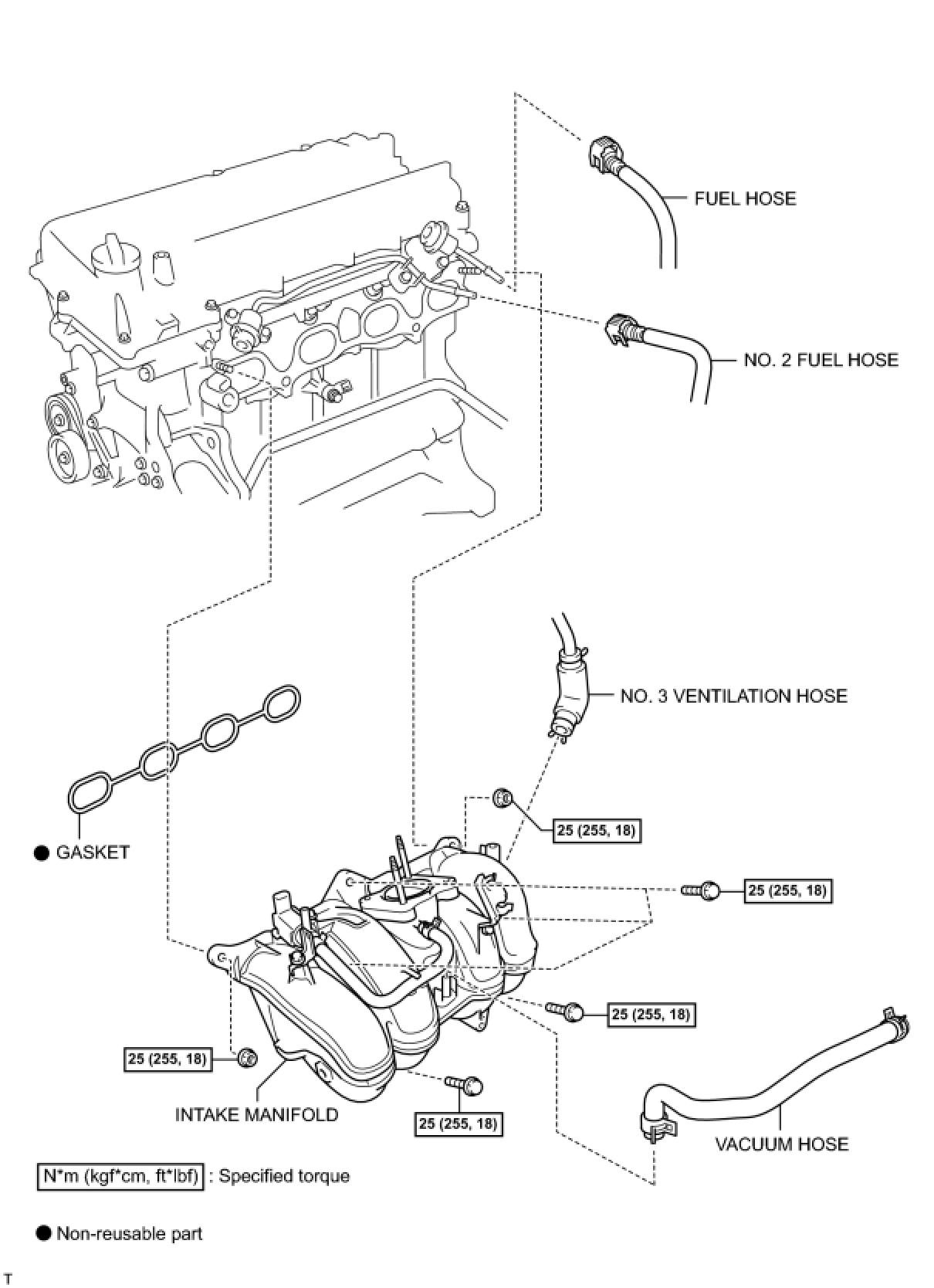 FUEL HOSE

NO. 2 FUEL HOSE

NO. 3 VENTILATION HOSE

● GASKET

25 (255, 18)

25 (255, 18)

25 (255, 18)

25 (255, 18)

INTAKE MANIFOLD

25 (255, 18)

VACUUM HOSE

N*m (kgf*cm, ft*lbf) : Specified torque

● Non-reusable part

T