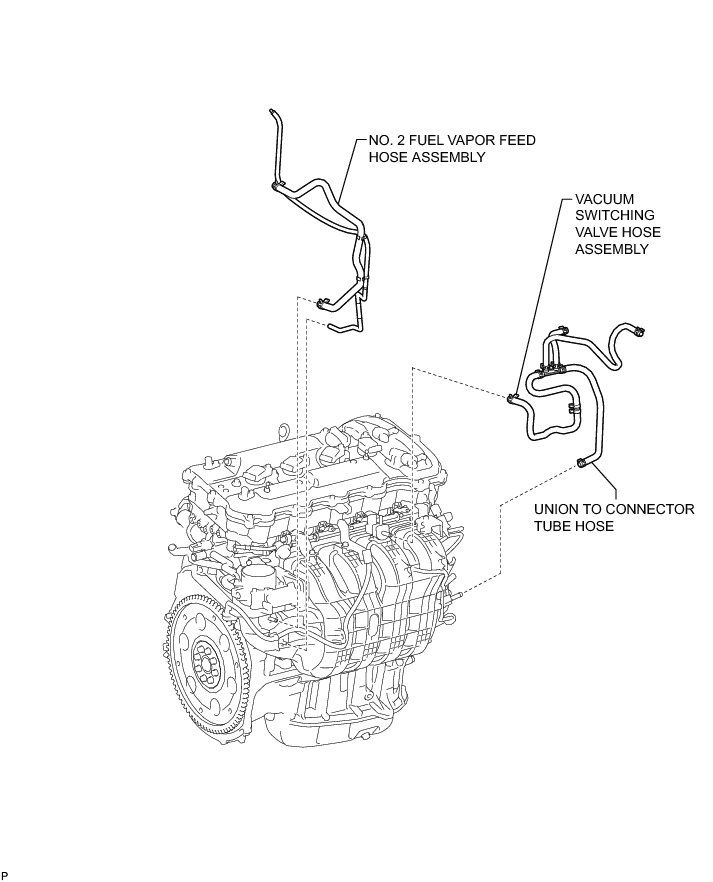 NO. 2 FUEL VAPOR FEED HOSE ASSEMBLY

VACUUM SWITCHING VALVE HOSE ASSEMBLY

UNION TO CONNECTOR TUBE HOSE

P