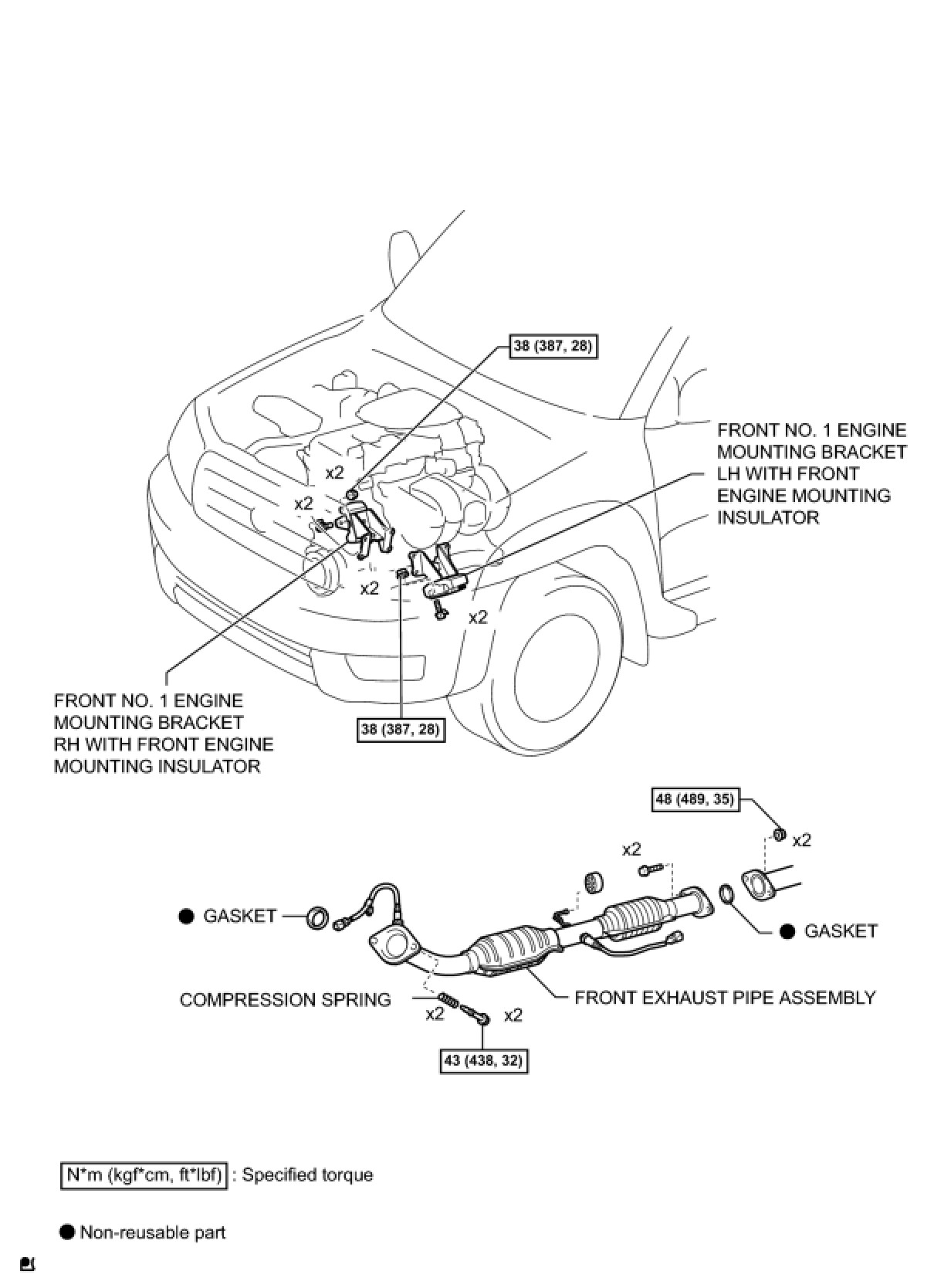 38 (387, 28)

FRONT NO. 1 ENGINE MOUNTING BRACKET LH WITH FRONT ENGINE MOUNTING INSULATOR

x2

x2

x2

x2

FRONT NO. 1 ENGINE MOUNTING BRACKET RH WITH FRONT ENGINE MOUNTING INSULATOR

38 (387, 28)

48 (489, 35)

x2

x2

● GASKET

● GASKET

COMPRESSION SPRING

FRONT EXHAUST PIPE ASSEMBLY

x2

x2

43 (438, 32)

N*m (kgf*cm, ft*lbf) : Specified torque

● Non-reusable part