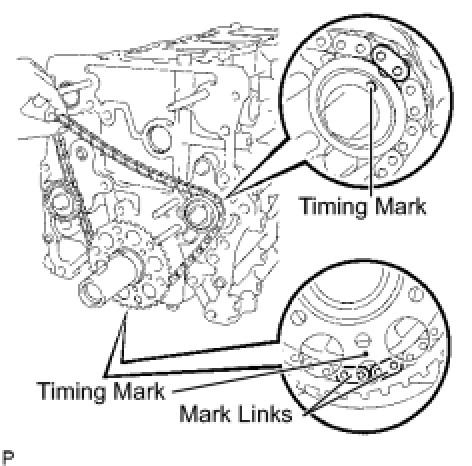 Timing Mark

Timing Mark

Mark Links

P