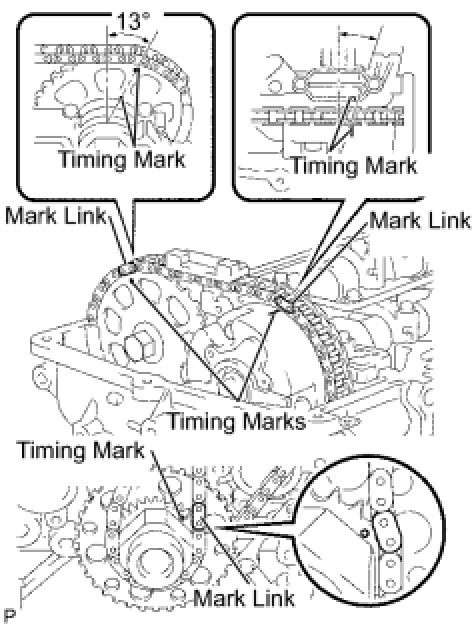 13°

Timing Mark

Timing Mark

Mark Link

Mark Link

Timing Marks

Timing Mark

Mark Link

P