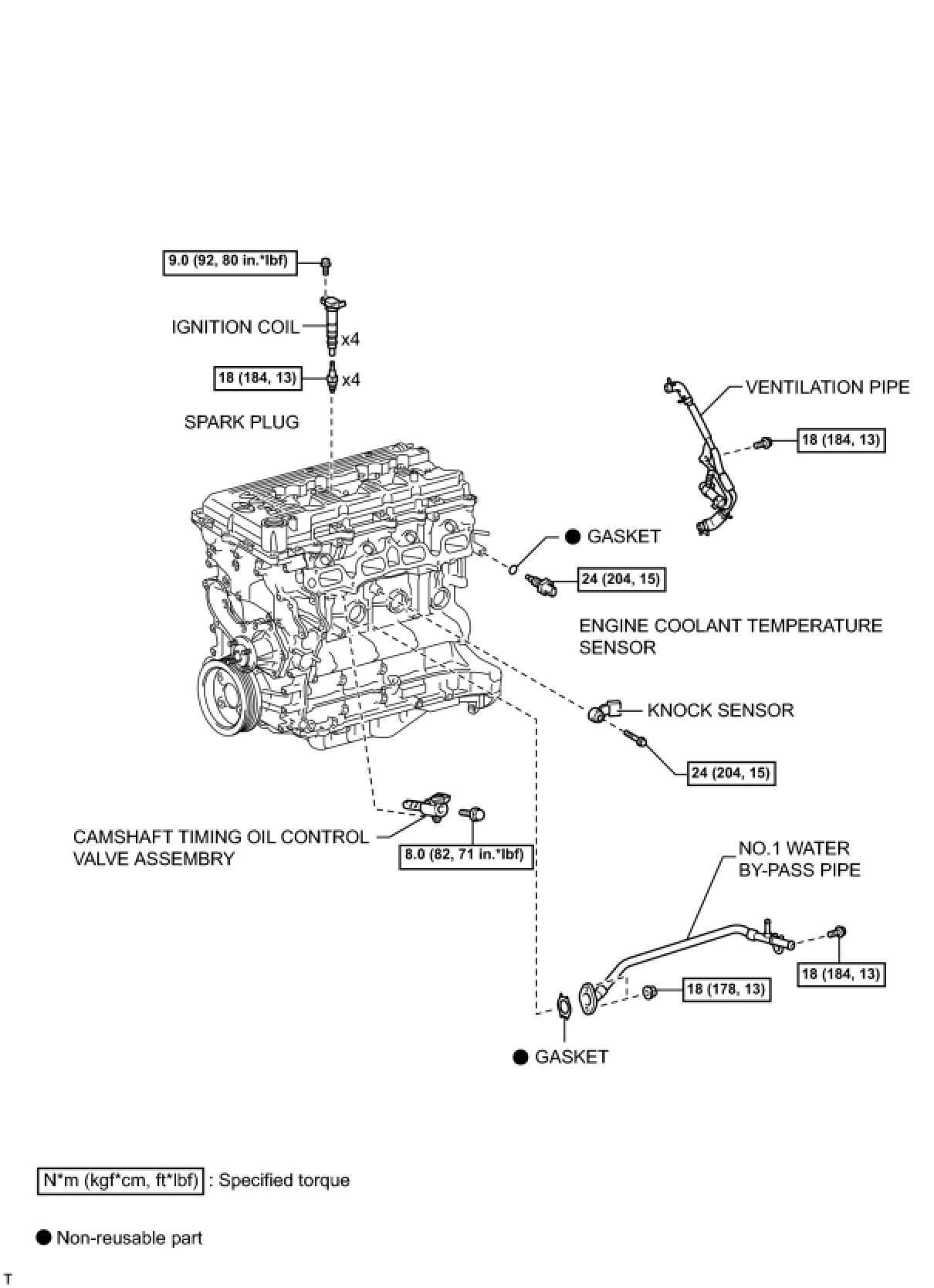 9.0 (92, 80 in.*lbf)

IGNITION COIL

x4

18 (184, 13)

x4

SPARK PLUG

VENTILATION PIPE

18 (184, 13)

● GASKET

24 (204, 15)

ENGINE COOLANT TEMPERATURE SENSOR

KNOCK SENSOR

24 (204, 15)

CAMSHAFT TIMING OIL CONTROL VALVE ASSEMBRY

8.0 (82, 71 in.*lbf)

NO.1 WATER BY-PASS PIPE

18 (184, 13)

18 (178, 13)

● GASKET

N*m (kgf*cm, ft*lbf) : Specified torque

● Non-reusable part

T